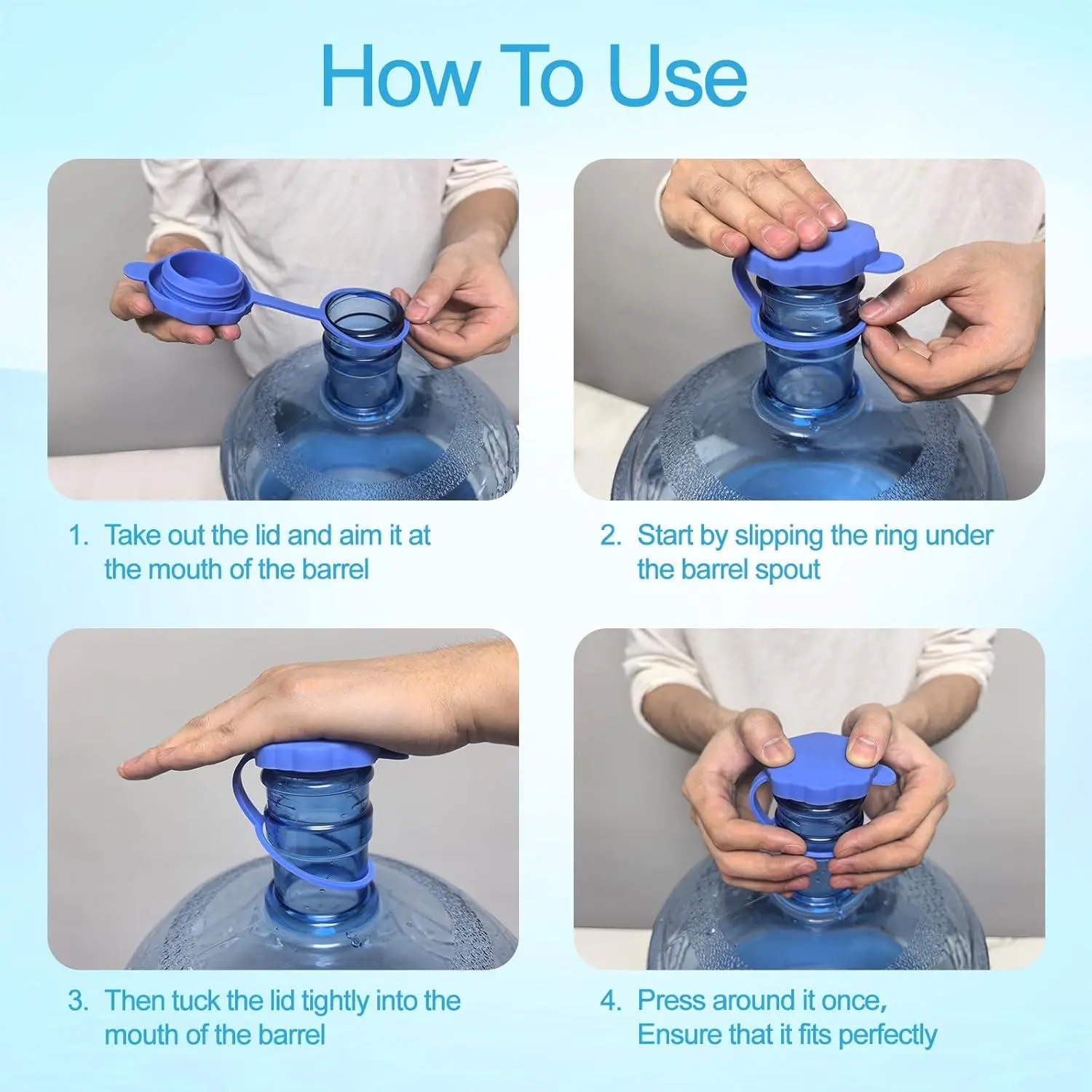 How To Use

1. Take out the lid and aim it at the mouth of the barrel

2. Start by slipping the ring under the barrel spout

3. Then tuck the lid tightly into the mouth of the barrel

4. Press around it once, Ensure that it fits perfectly