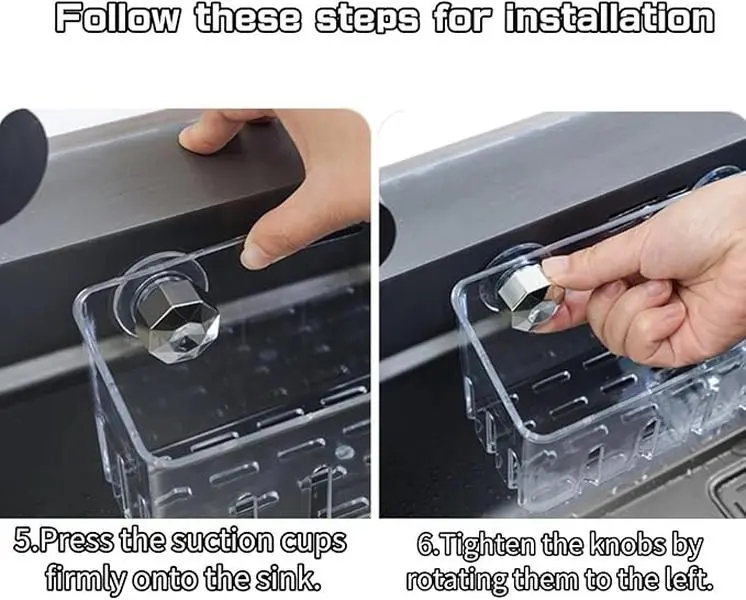 Follow these steps for installation

5.Press the suction cups firmly onto the sink.

6.Tighten the knobs by rotating them to the left.