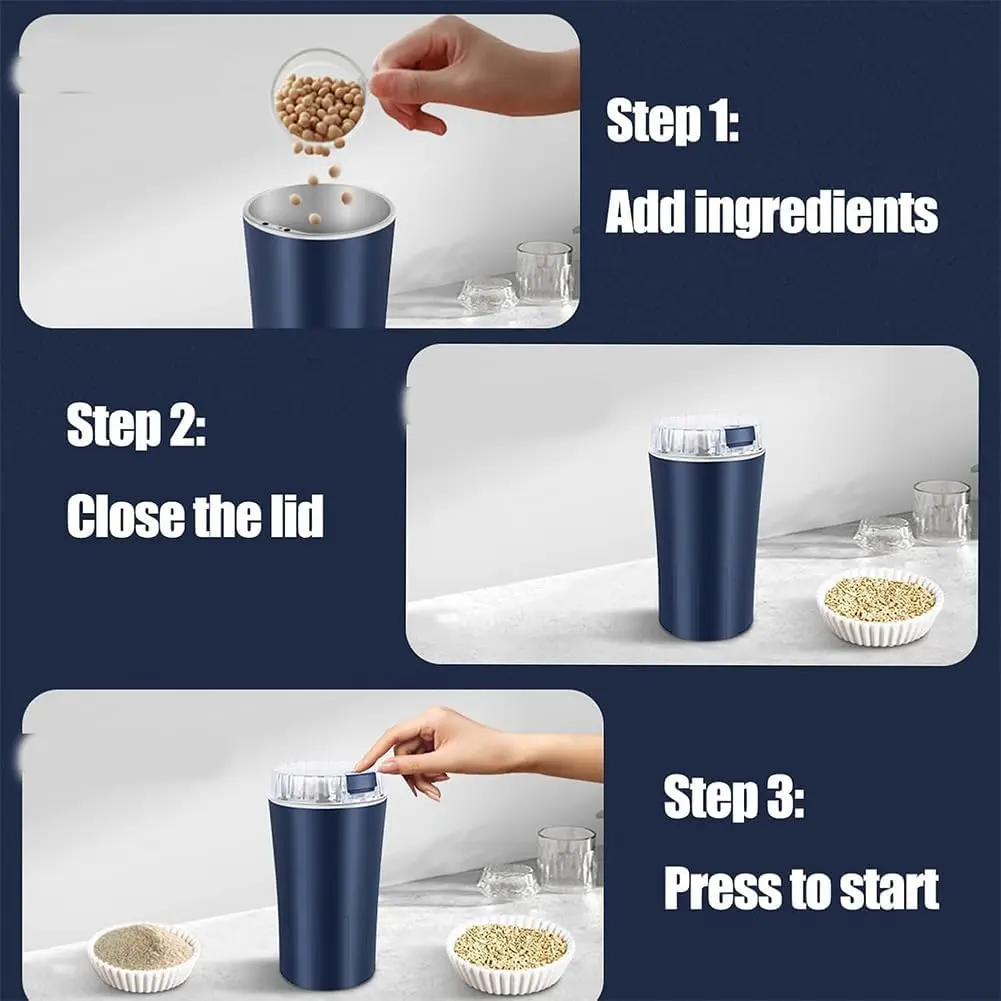 Step 1:

Add ingredients

Step 2:

Close the lid

Step 3:

Press to start