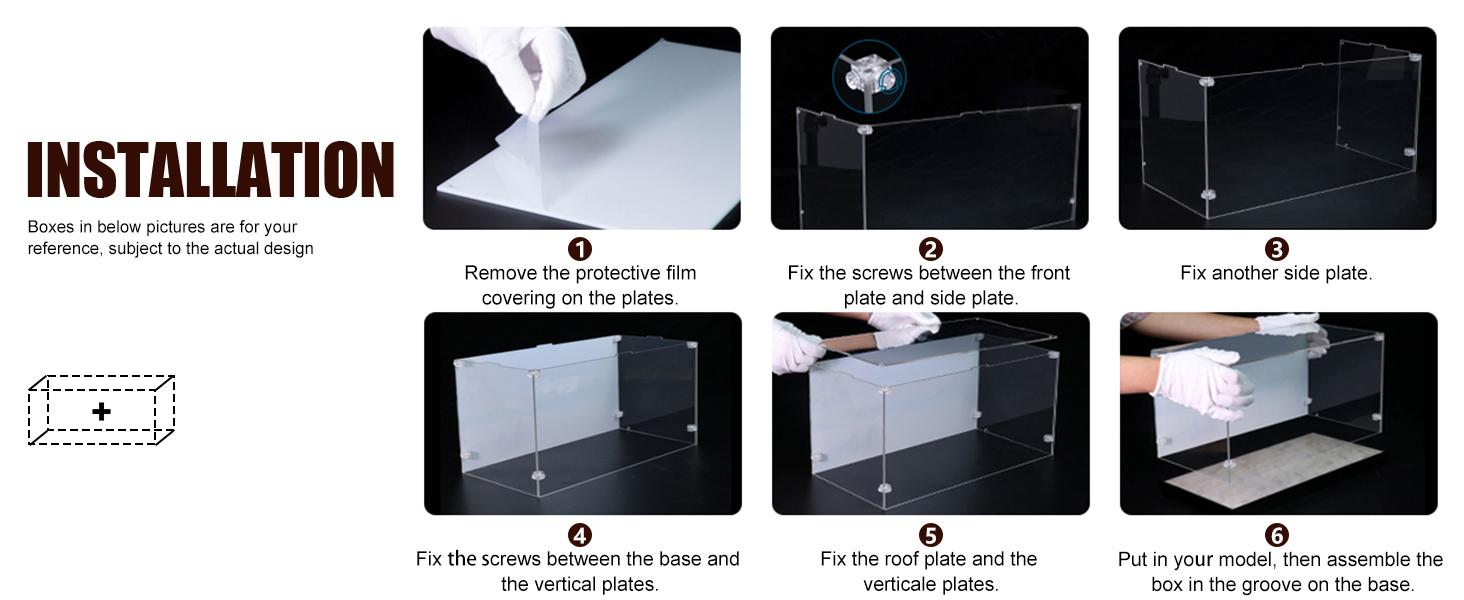 INSTALLATION

Boxes in below pictures are for your reference, subject to the actual design

+

1
Remove the protective film covering on the plates.

2
Fix the screws between the front plate and side plate.

3
Fix another side plate.

4
Fix the screws between the base and the vertical plates.

5
Fix the roof plate and the verticale plates.

6
Put in your model, then assemble the box in the groove on the base.