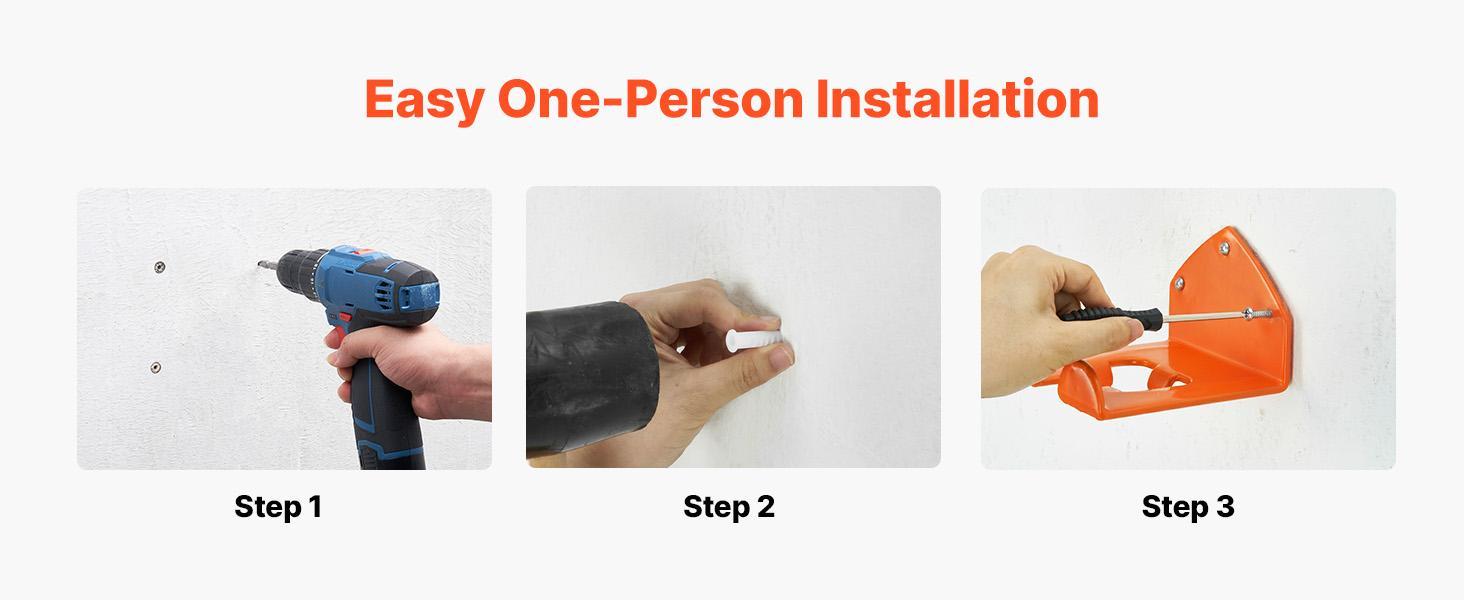 Easy One-Person Installation

Step 1

Step 2

Step 3