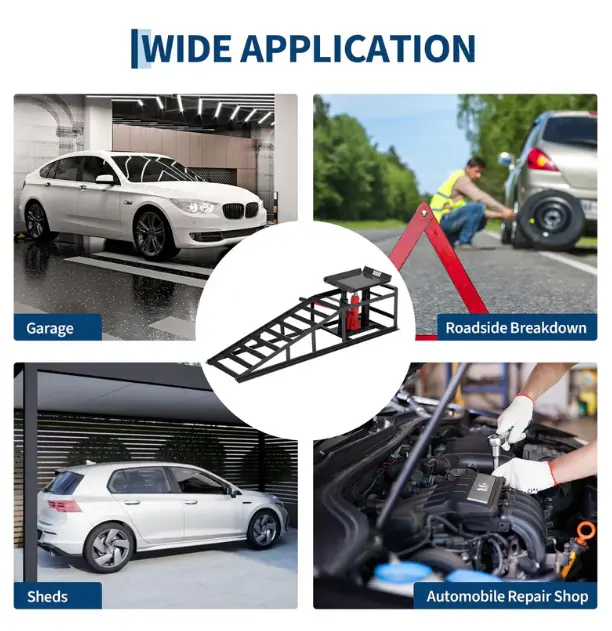 WIDE APPLICATION

Garage

Roadside Breakdown

Sheds

Automobile Repair Shop