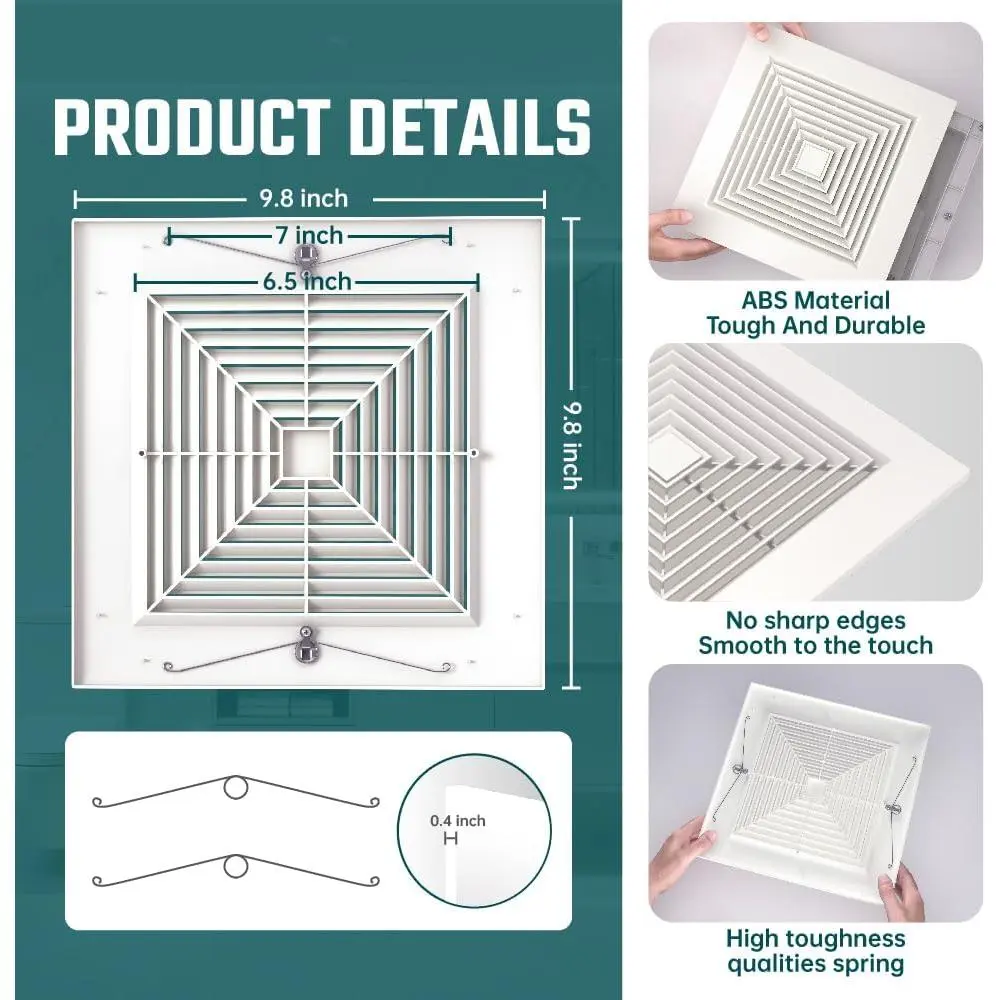 PRODUCT DETAILS

9.8 inch

7 inch

6.5 inch

9.8 inch

0.4 inch

ABS Material
Tough And Durable

No sharp edges
Smooth to the touch

High toughness
qualities spring