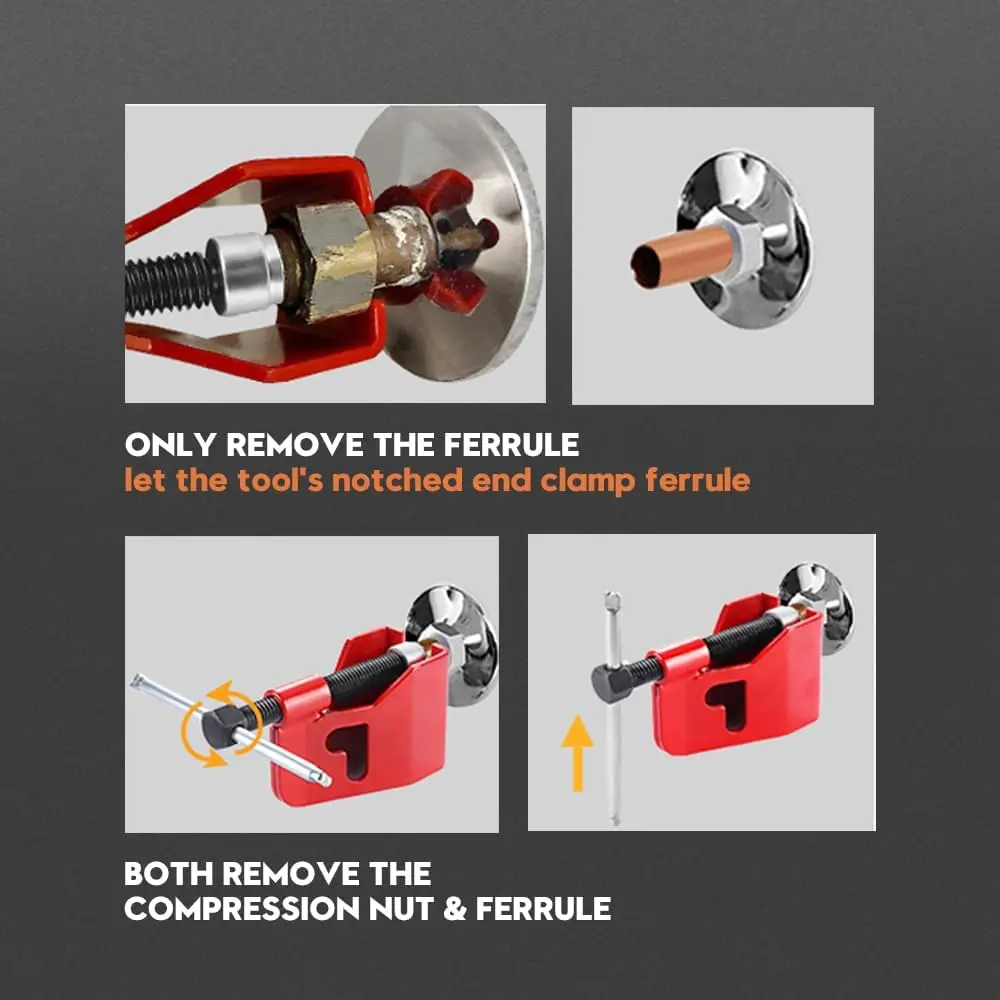 ONLY REMOVE THE FERRULE
let the tool's notched end clamp ferrule

BOTH REMOVE THE COMPRESSION NUT & FERRULE