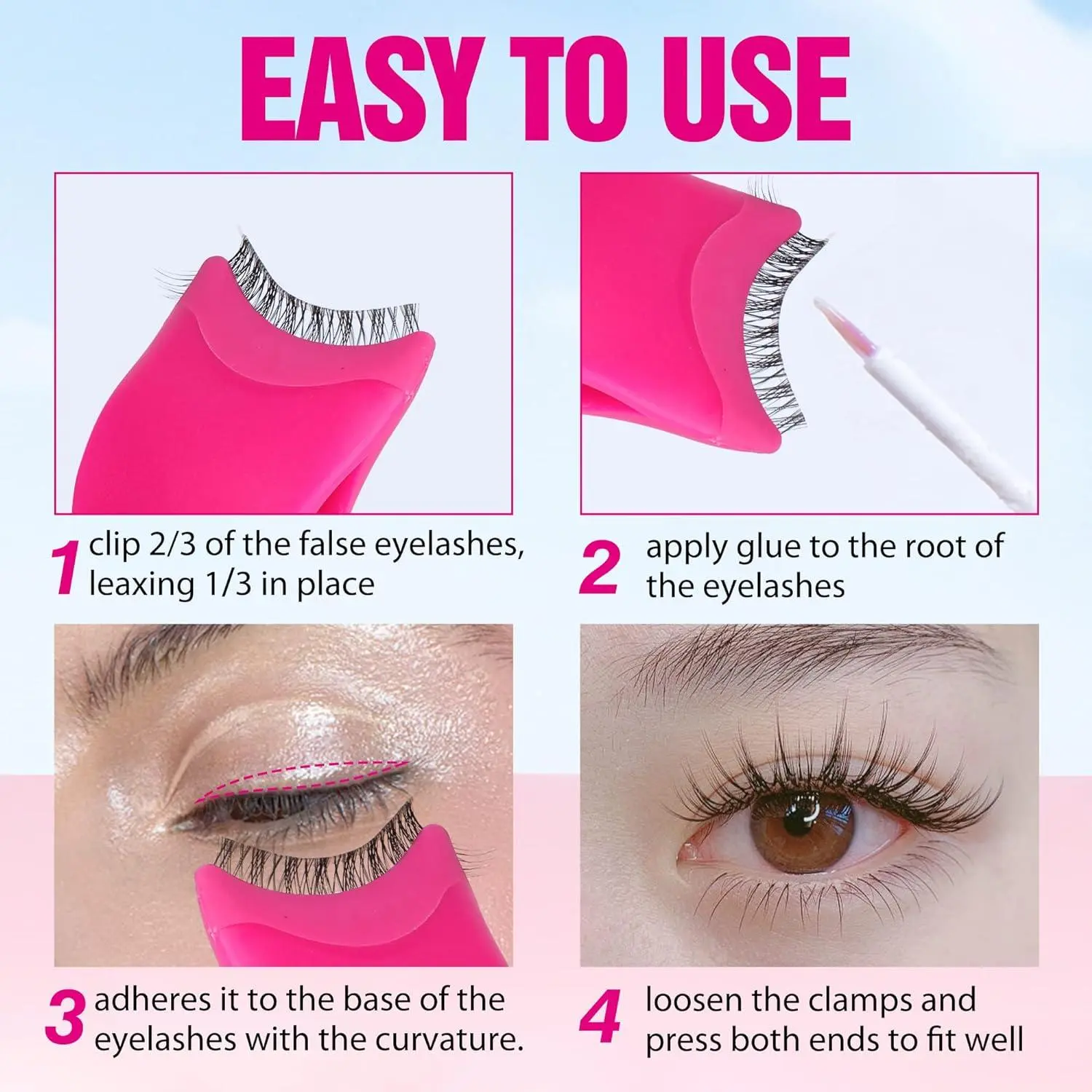 EASY TO USE

1 clip 2/3 of the false eyelashes, leaxing 1/3 in place

2 apply glue to the root of the eyelashes

3 adheres it to the base of the eyelashes with the curvature.

4 loosen the clamps and press both ends to fit well