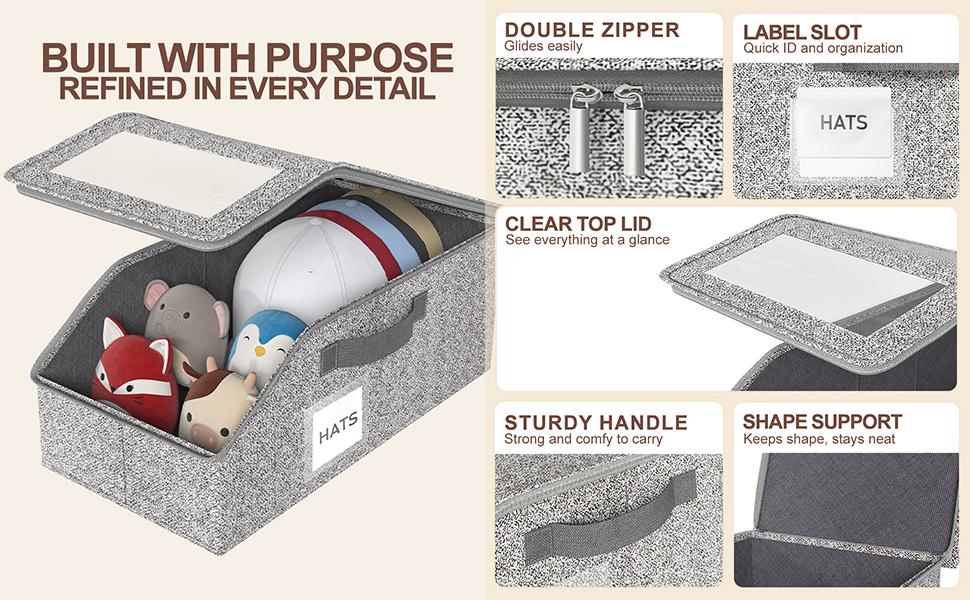 BUILT WITH PURPOSE
REFINED IN EVERY DETAIL

HATS

DOUBLE ZIPPER
Glides easily

LABEL SLOT
Quick ID and organization

HATS

CLEAR TOP LID
See everything at a glance

STURDY HANDLE
Strong and comfy to carry

SHAPE SUPPORT
Keeps shape, stays neat