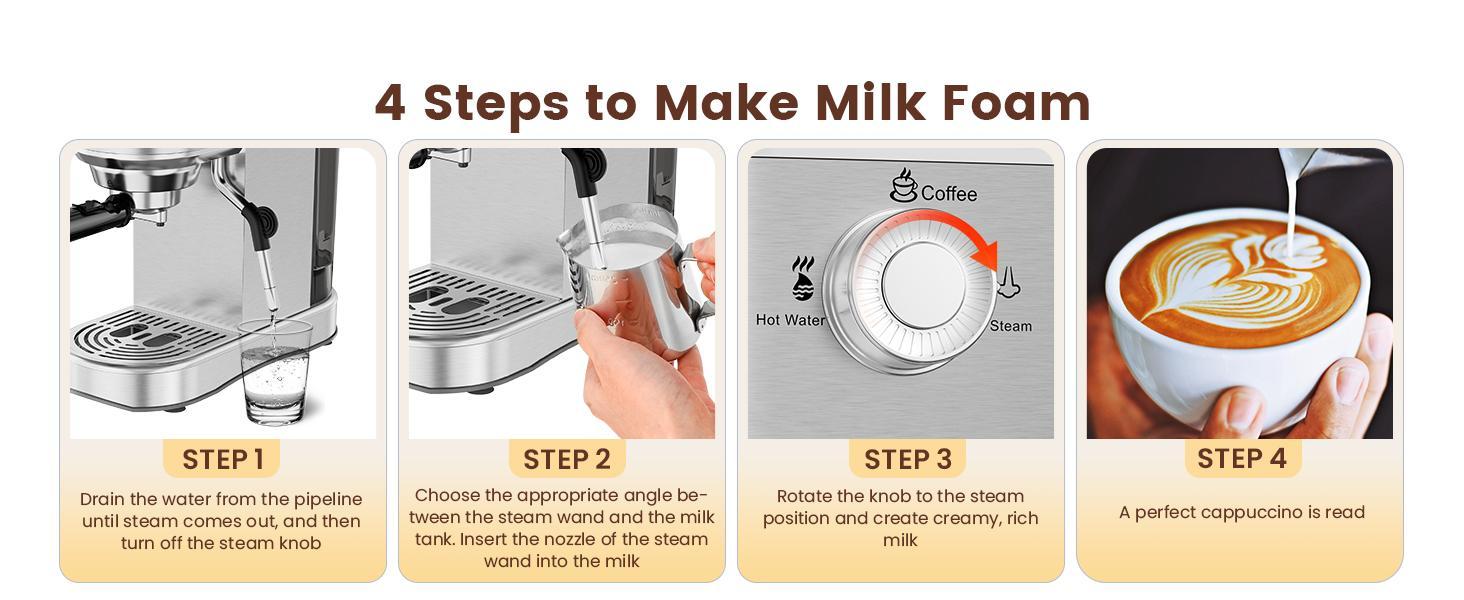 4 Steps to Make Milk Foam

STEP 1

Drain the water from the pipeline until steam comes out, and then turn off the steam knob

STEP 2

Choose the appropriate angle between the steam wand and the milk tank. Insert the nozzle of the steam wand into the milk

Coffee

Hot Water

Steam

STEP 3

Rotate the knob to the steam position and create creamy, rich milk

STEP 4

A perfect cappuccino is read