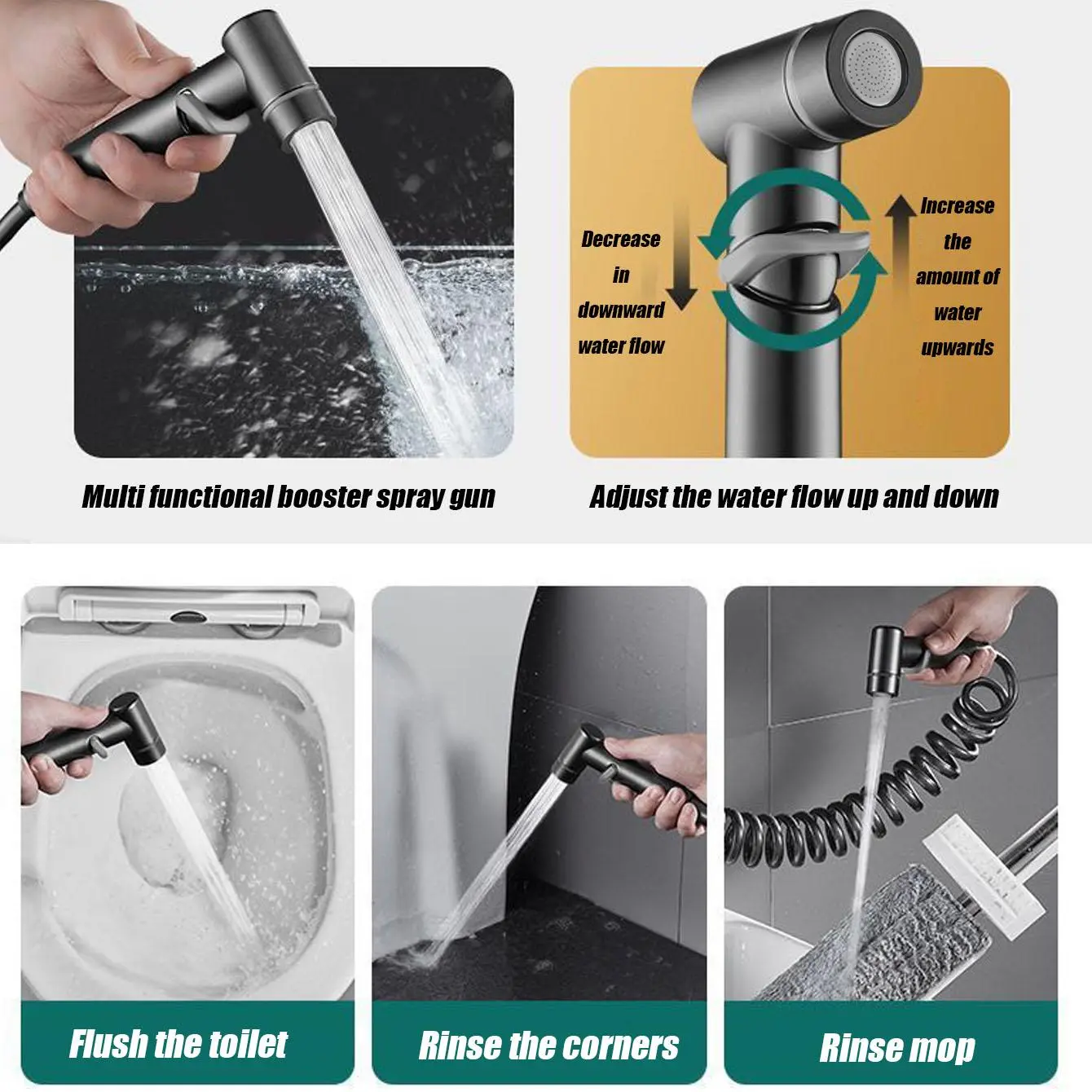 Decrease in downward water flow

Increase the amount of water upwards

Multi functional booster spray gun

Adjust the water flow up and down

Flush the toilet

Rinse the corners

Rinse mop