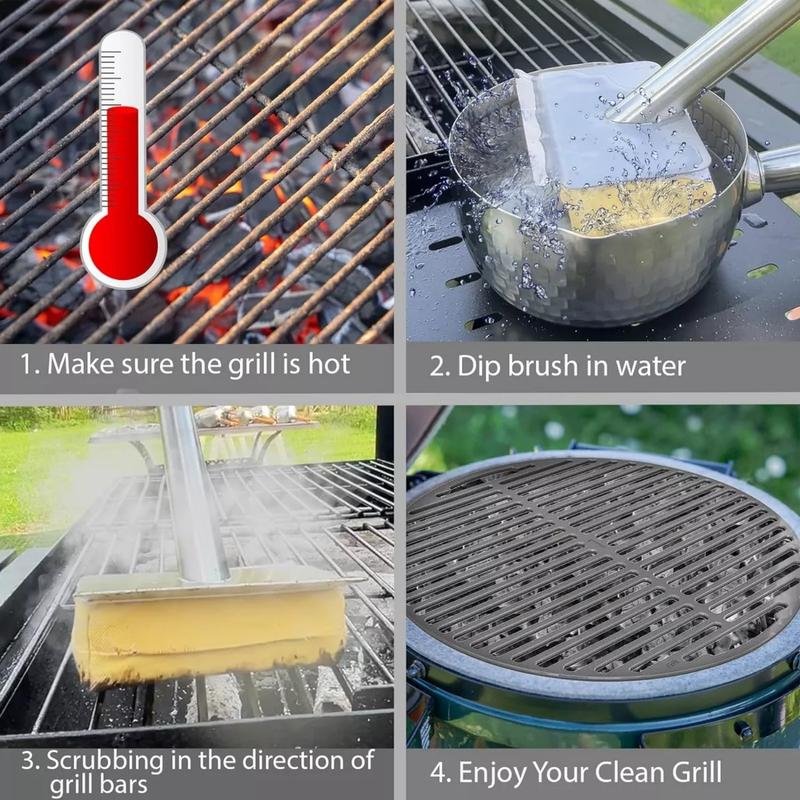 1. Make sure the grill is hot

2. Dip brush in water

3. Scrubbing in the direction of grill bars

4. Enjoy Your Clean Grill