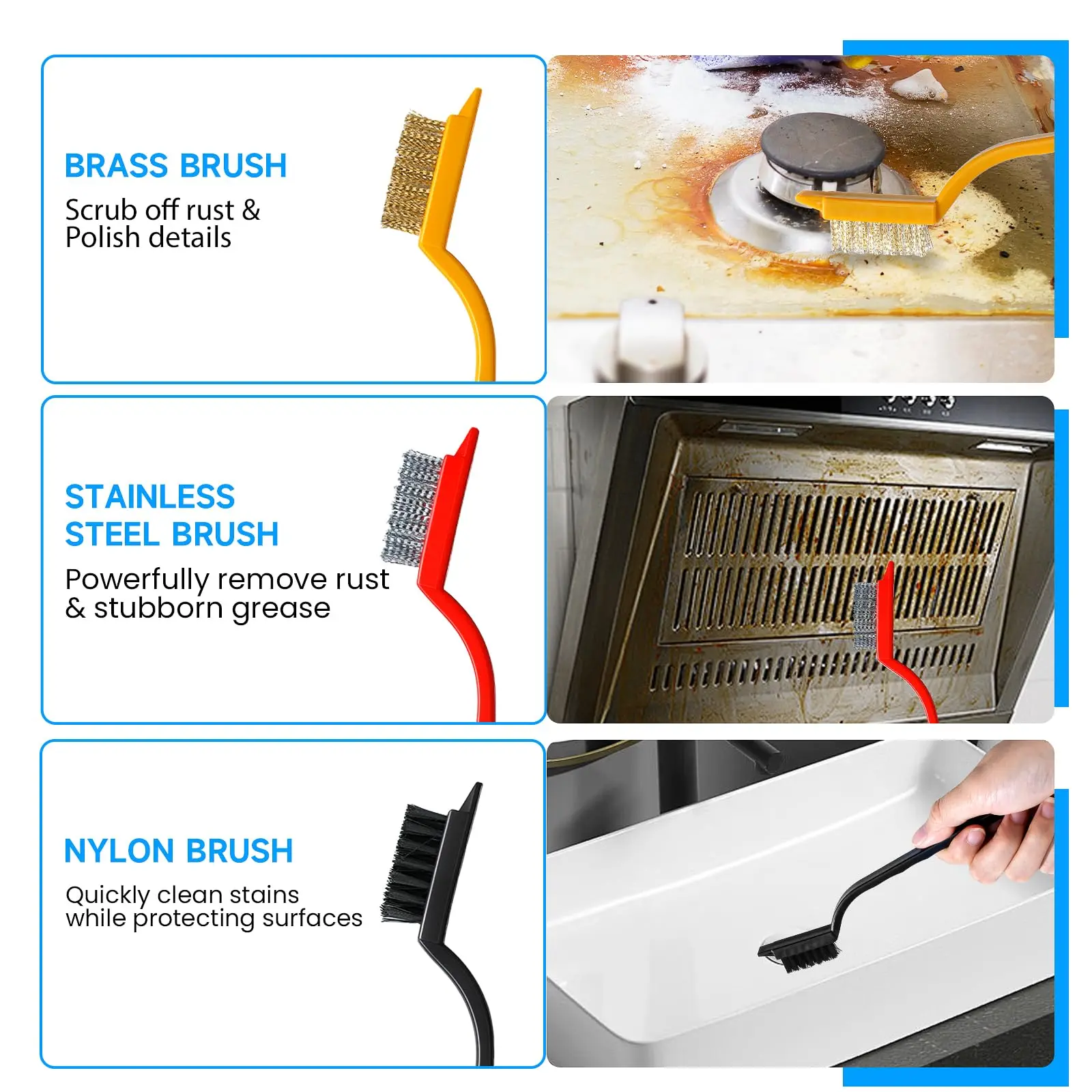 BRASS BRUSH

Scrub off rust & Polish details

STAINLESS STEEL BRUSH

Powerfully remove rust & stubborn grease

NYLON BRUSH

Quickly clean stains while protecting surfaces