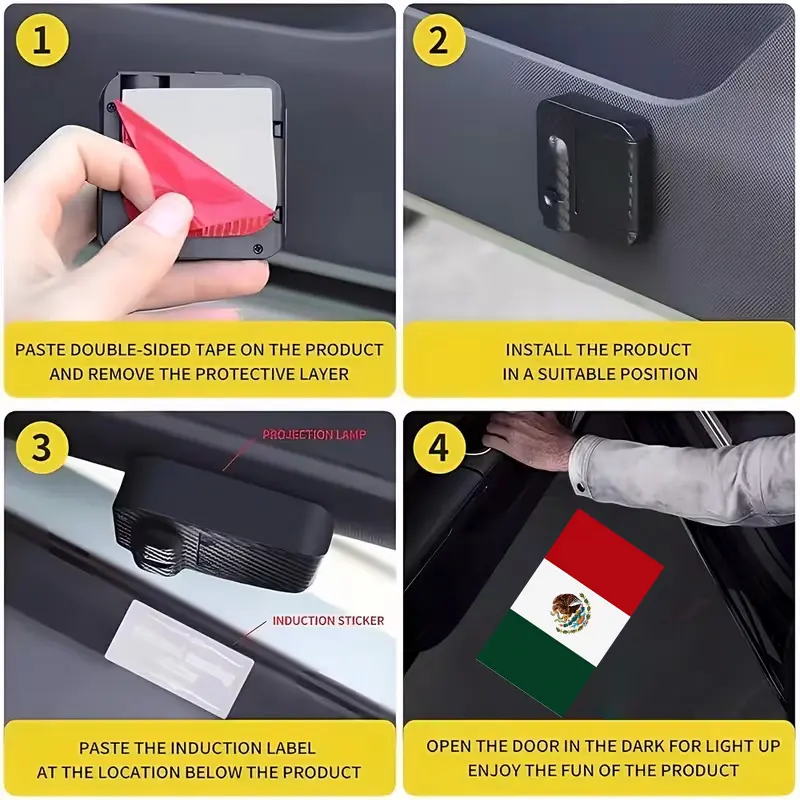 1

PASTE DOUBLE-SIDED TAPE ON THE PRODUCT AND REMOVE THE PROTECTIVE LAYER

2

INSTALL THE PRODUCT IN A SUITABLE POSITION

3

PROJECTION LAMP

INDUCTION STICKER

PASTE THE INDUCTION LABEL AT THE LOCATION BELOW THE PRODUCT

4

OPEN THE DOOR IN THE DARK FOR LIGHT UP ENJOY THE FUN OF THE PRODUCT