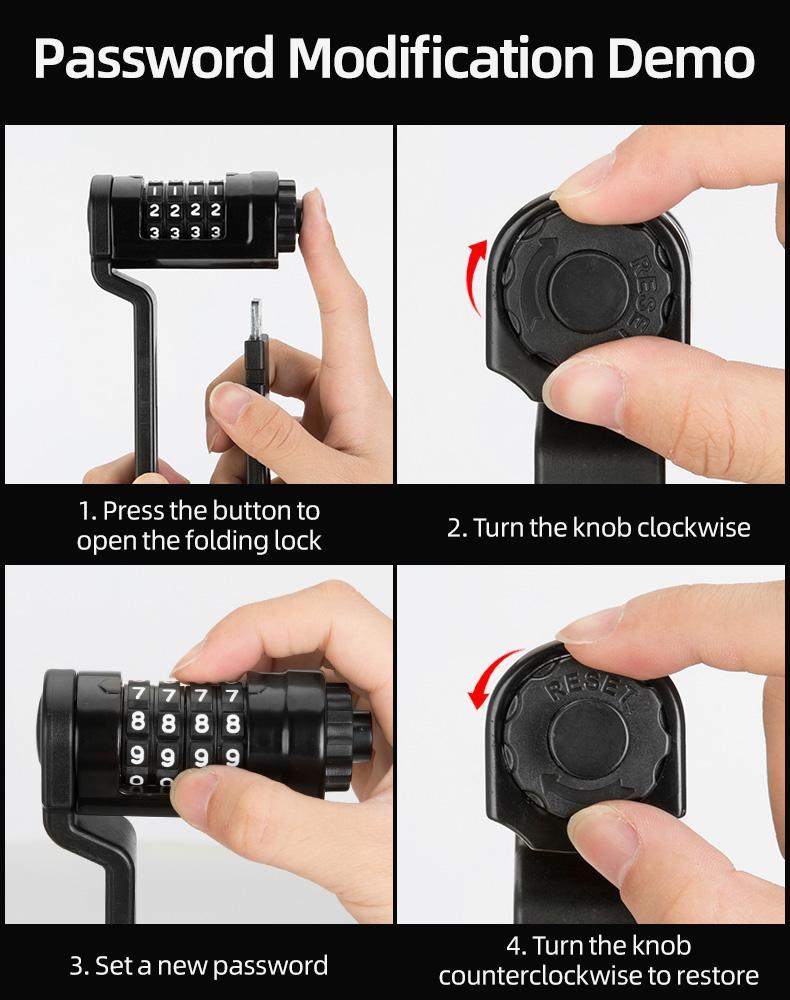 Password Modification Demo

2 2 2 2
3 3 3 3

RESET

1. Press the button to open the folding lock

2. Turn the knob clockwise

7 7 7 7
8 8 8 8
9 9 9 9

RESET

3. Set a new password

4. Turn the knob counterclockwise to restore