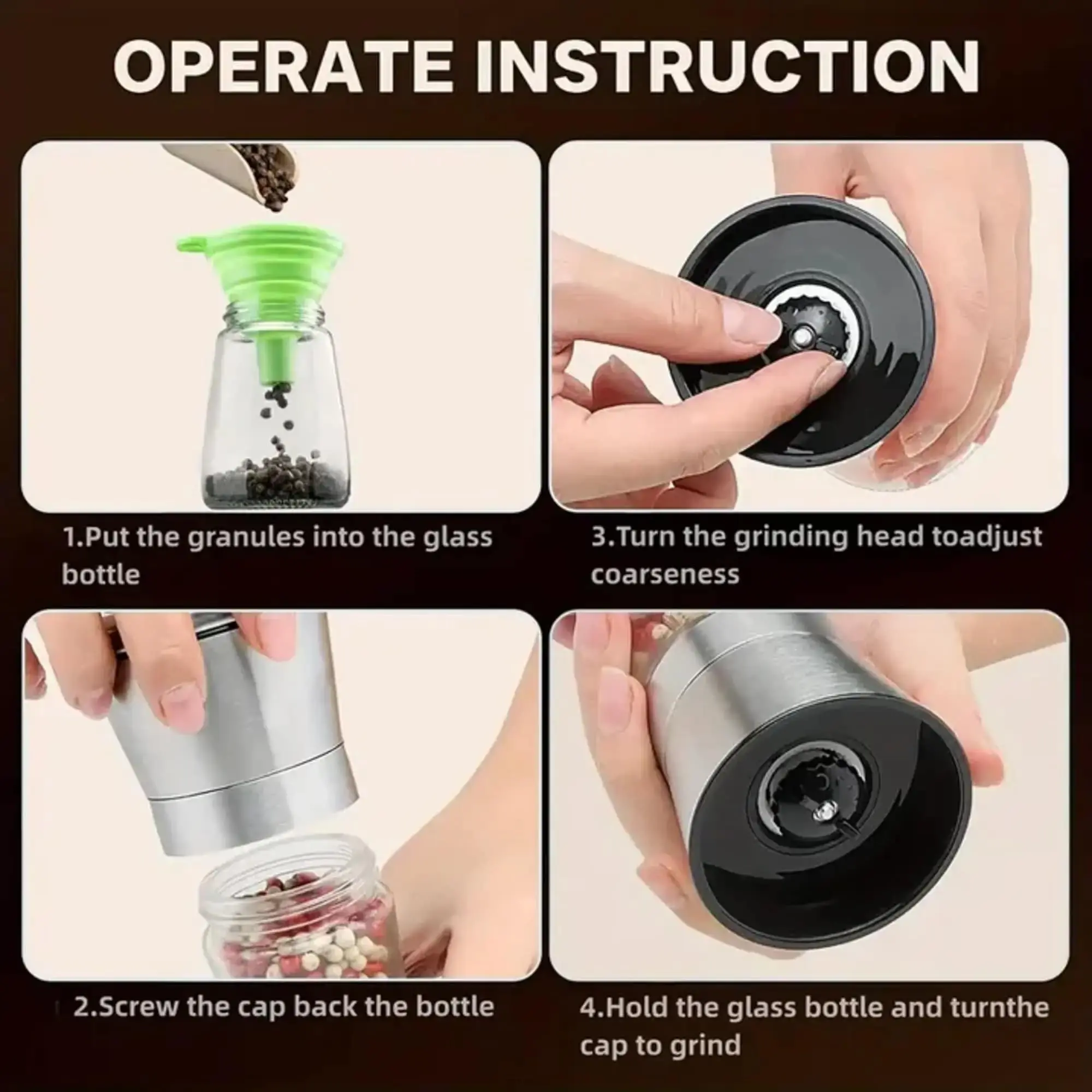 OPERATE INSTRUCTION

1.Put the granules into the glass bottle

3.Turn the grinding head toadjust coarseness

2.Screw the cap back the bottle

4.Hold the glass bottle and turnthe cap to grind