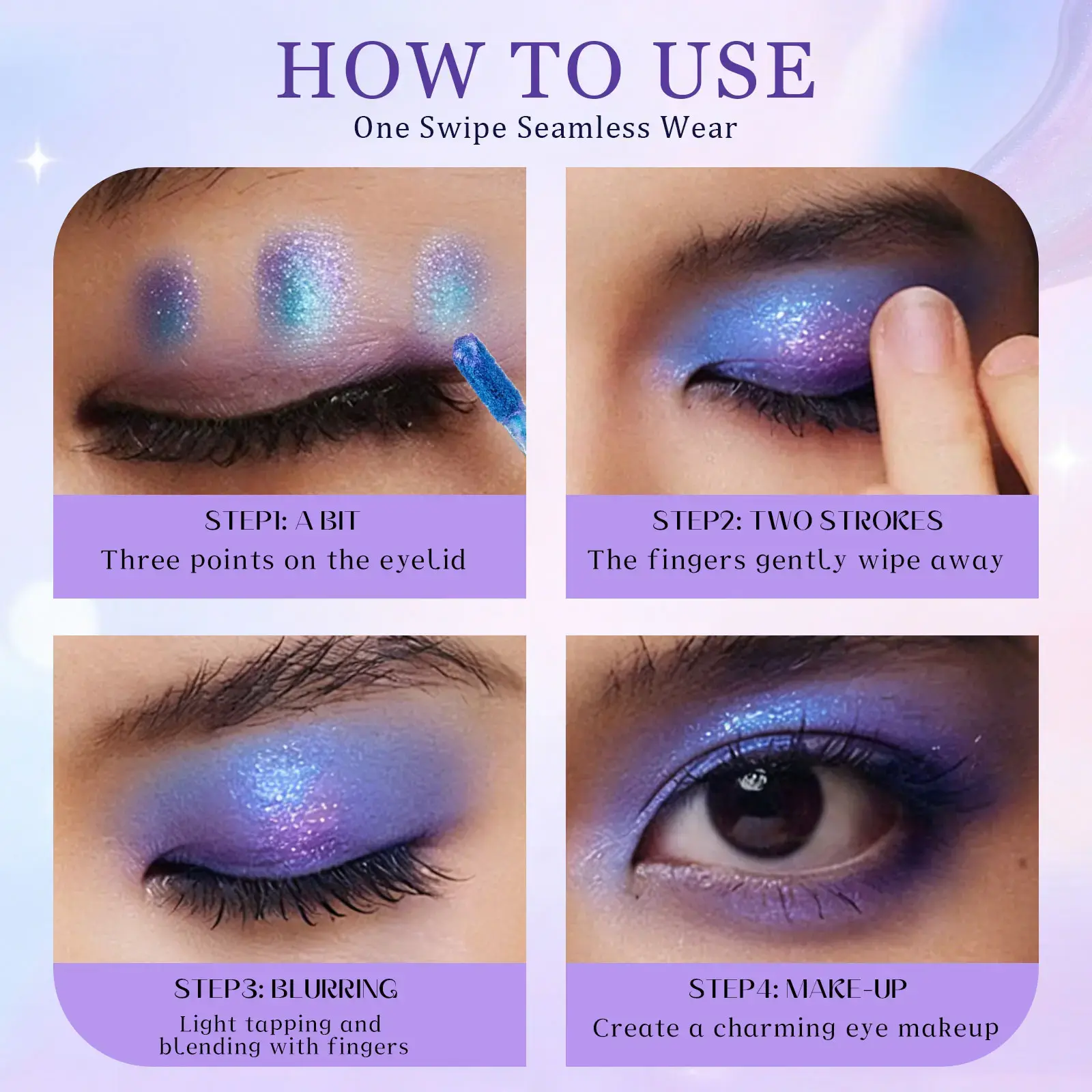 HOW TO USE

One Swipe Seamless Wear

STEP1: A BIT

Three points on the eyelid

STEP2: TWO STROKES

The fingers gently wipe away

STEP3: BLURRING

Light tapping and blending with fingers

STEP4: MAKE-UP

Create a charming eye makeup