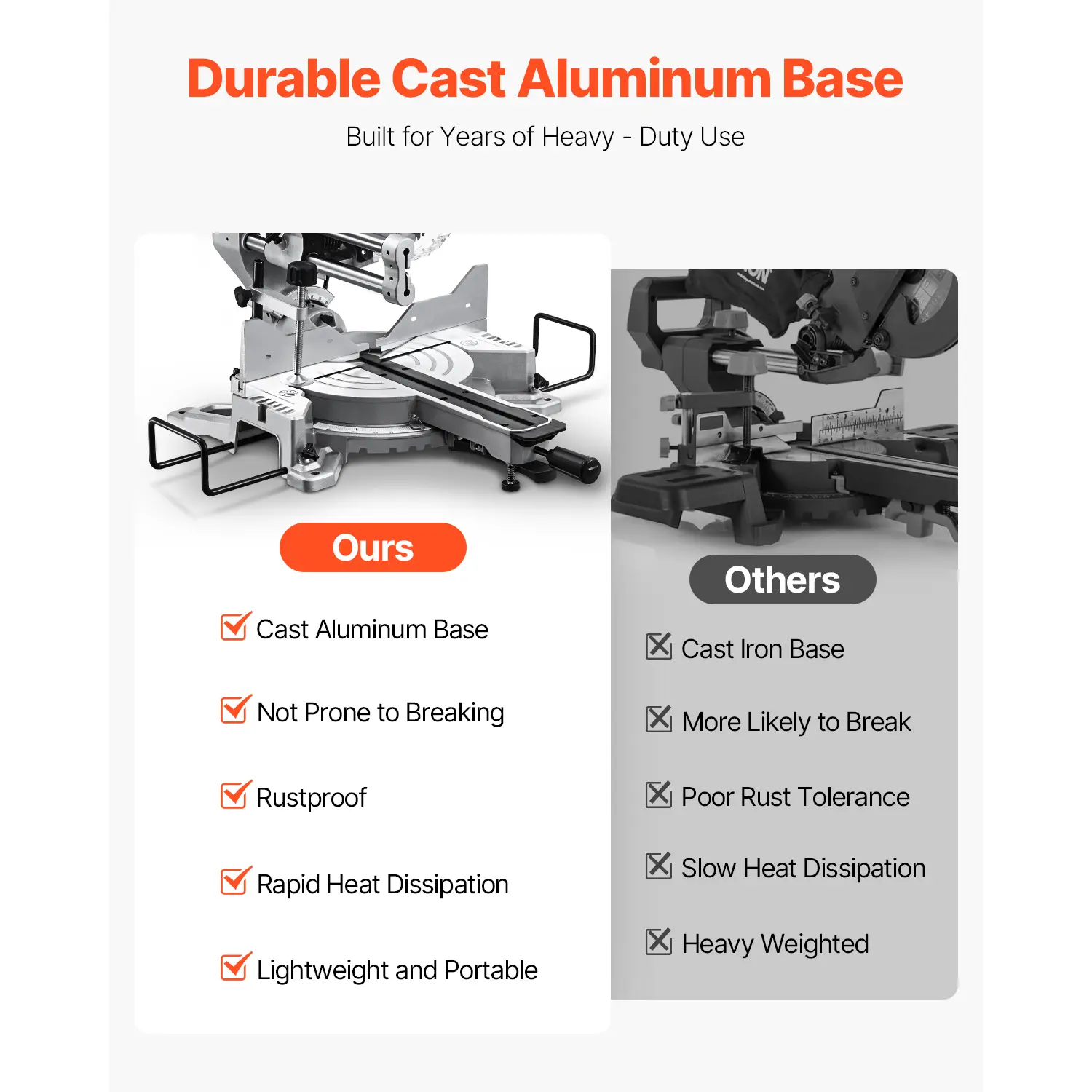 Durable Cast Aluminum Base

Built for Years of Heavy - Duty Use

Ours

Cast Aluminum Base

Not Prone to Breaking

Rustproof

Rapid Heat Dissipation

Lightweight and Portable

Others

Cast Iron Base

More Likely to Break

Poor Rust Tolerance

Slow Heat Dissipation

Heavy Weighted