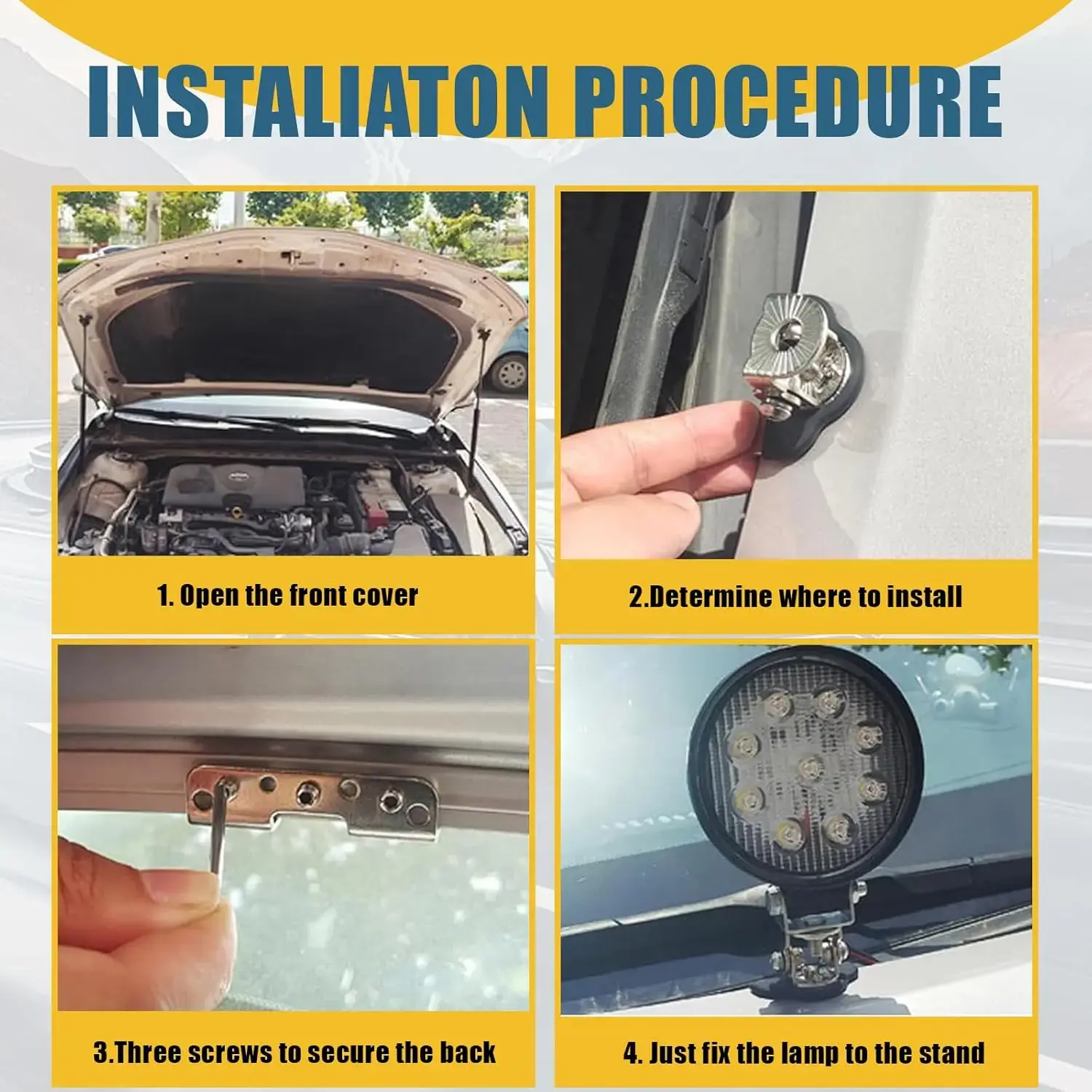 INSTALIATON PROCEDURE

1. Open the front cover

2.Determine where to install

3.Three screws to secure the back

4. Just fix the lamp to the stand