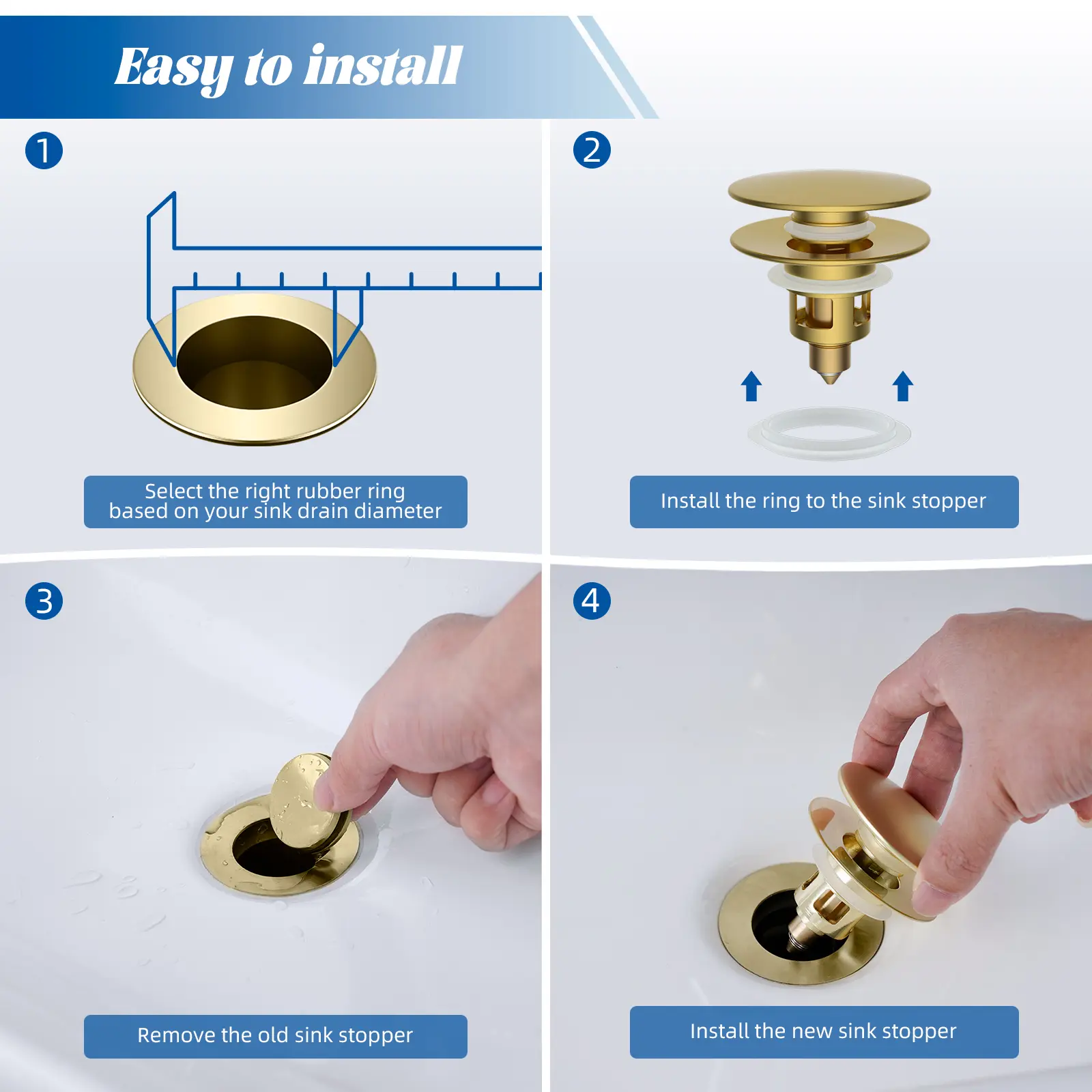 Easy to install

1

Select the right rubber ring based on your sink drain diameter

2

Install the ring to the sink stopper

3

Remove the old sink stopper

4

Install the new sink stopper