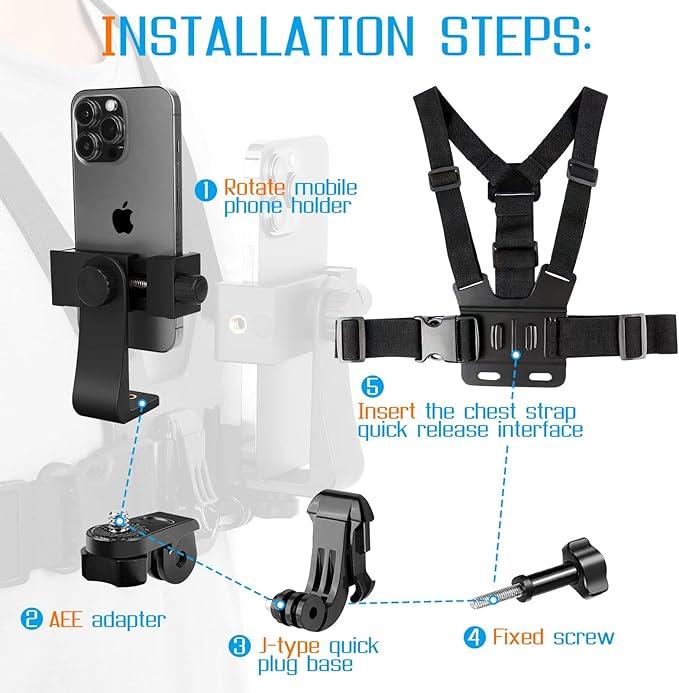 INSTALLATION STEPS:

1 Rotate mobile phone holder

5 Insert the chest strap quick release interface

2 AEE adapter

3 J-type quick plug base

4 Fixed screw