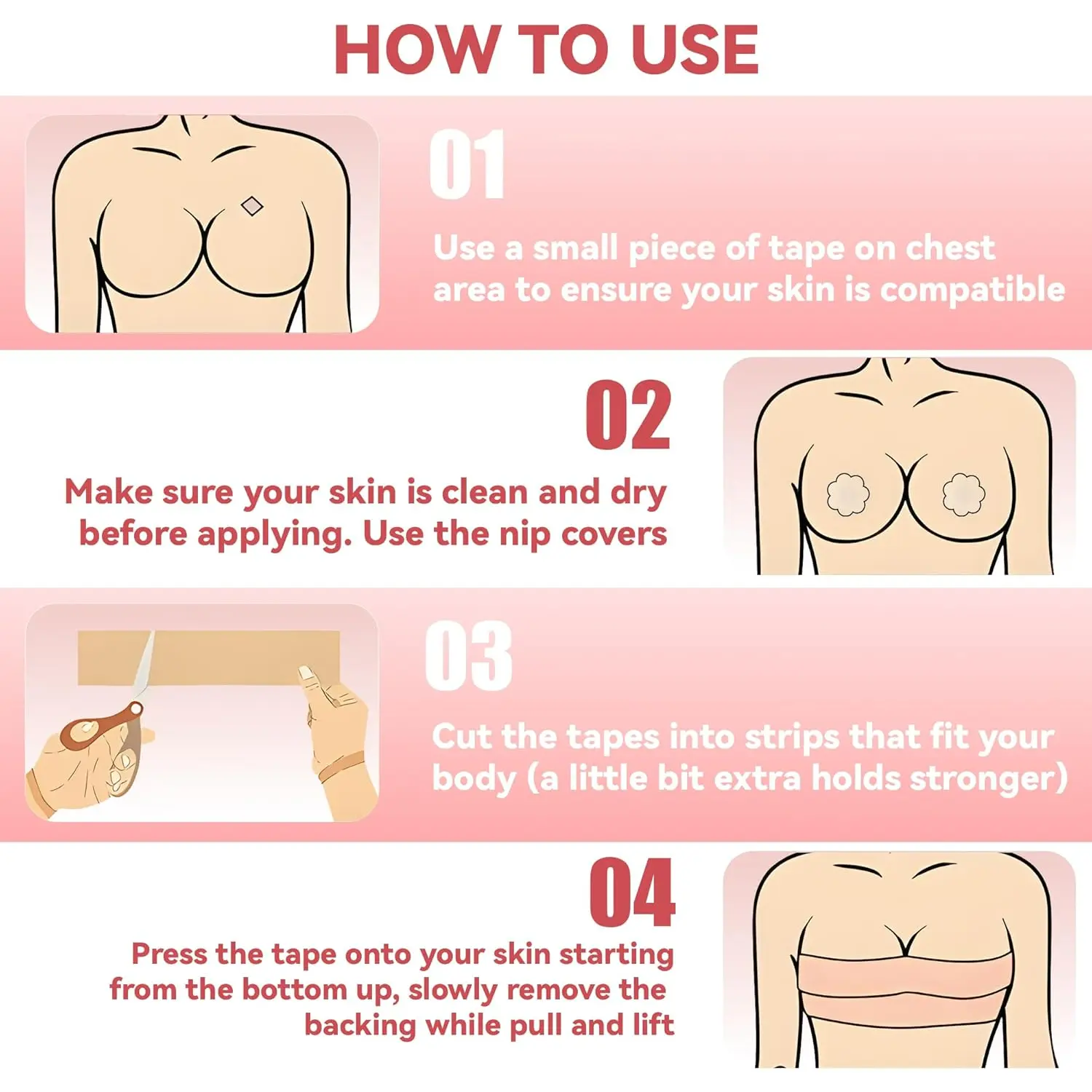 HOW TO USE

01

Use a small piece of tape on chest area to ensure your skin is compatible

02

Make sure your skin is clean and dry before applying. Use the nip covers

03

Cut the tapes into strips that fit your body (a little bit extra holds stronger)

04

Press the tape onto your skin starting from the bottom up, slowly remove the backing while pull and lift