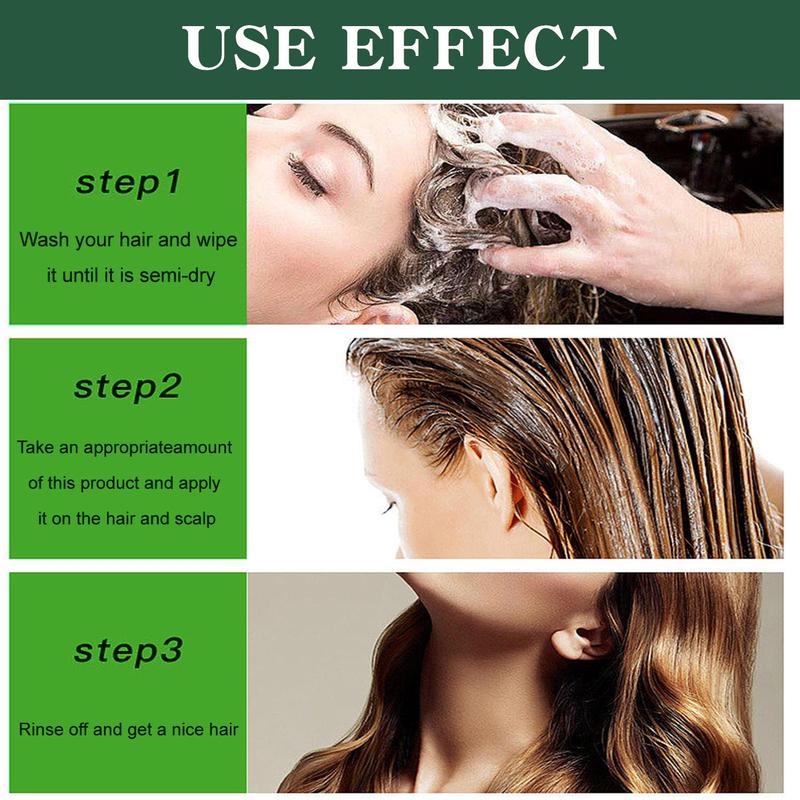 USE EFFECT

step1

Wash your hair and wipe it until it is semi-dry

step2

Take an appropriateamount of this product and apply it on the hair and scalp

step3

Rinse off and get a nice hair