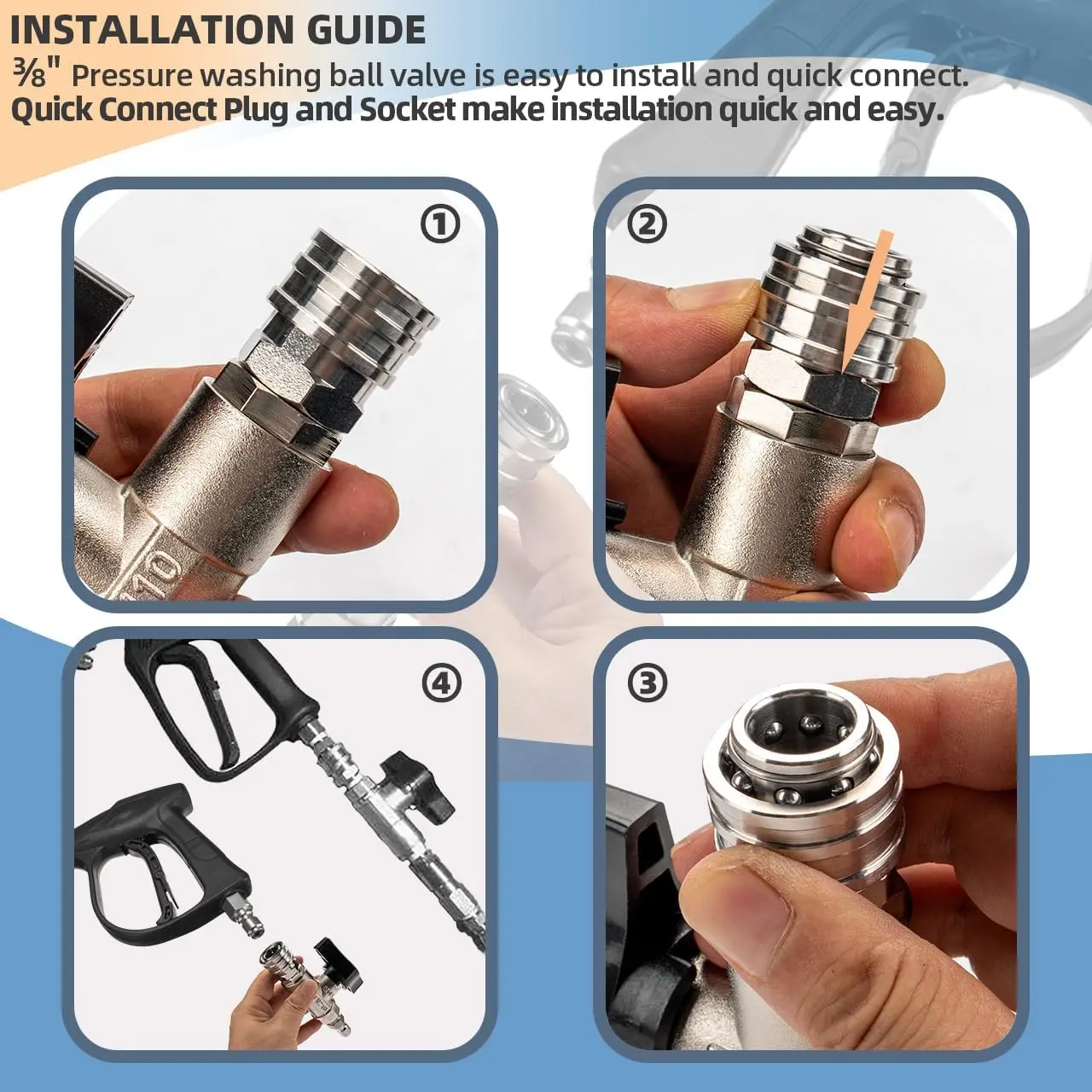 INSTALLATION GUIDE

⅜" Pressure washing ball valve is easy to install and quick connect.
Quick Connect Plug and Socket make installation quick and easy.

①

②

④

③