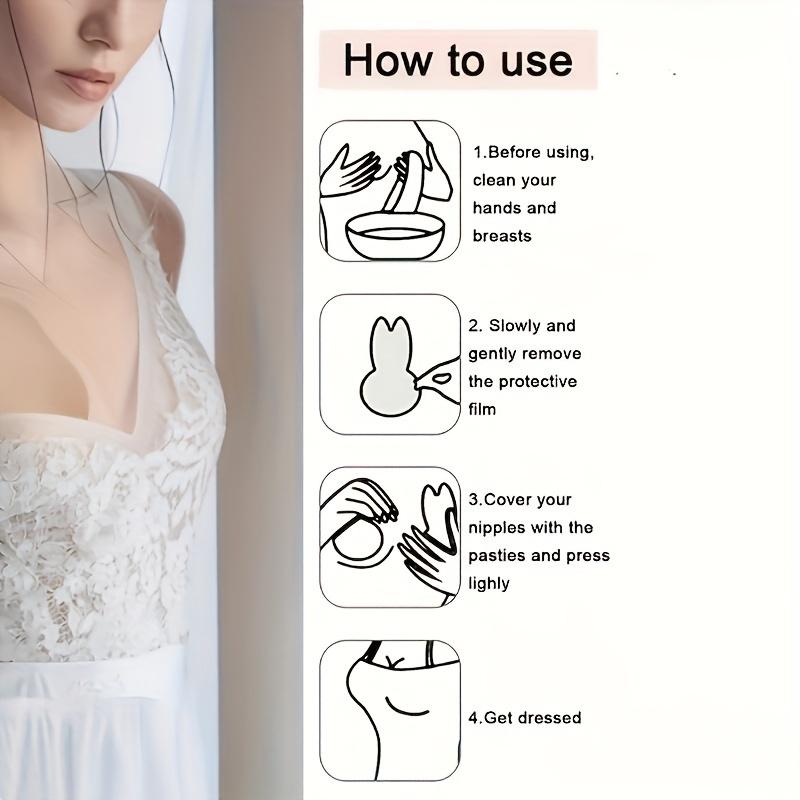 How to use

1.Before using, clean your hands and breasts

2. Slowly and gently remove the protective film

3.Cover your nipples with the pasties and press lighly

4.Get dressed