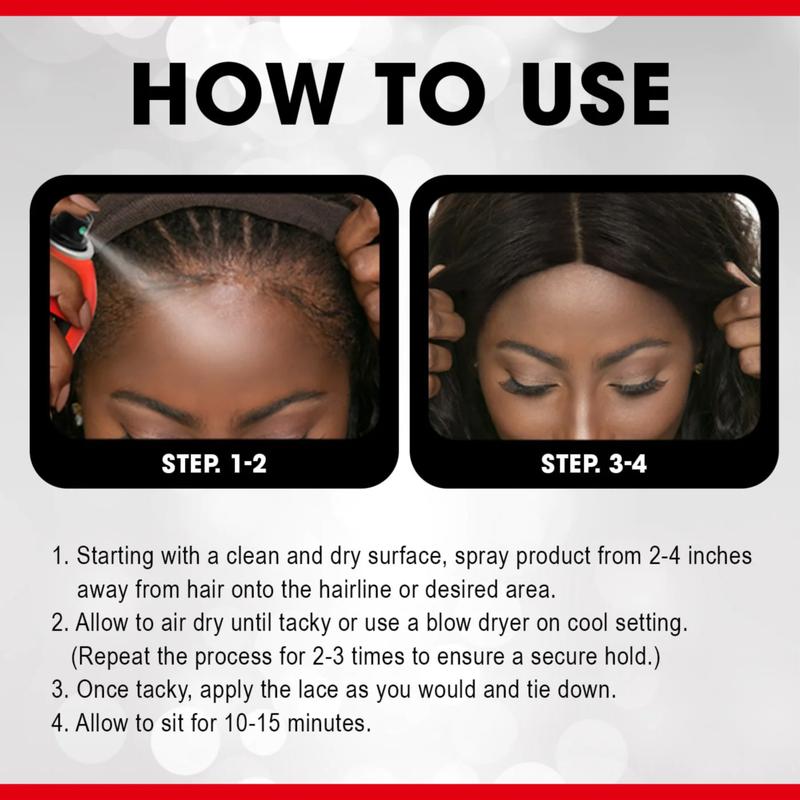 HOW TO USE

STEP. 1-2

STEP. 3-4

1. Starting with a clean and dry surface, spray product from 2-4 inches away from hair onto the hairline or desired area.
2. Allow to air dry until tacky or use a blow dryer on cool setting. (Repeat the process for 2-3 times to ensure a secure hold.)
3. Once tacky, apply the lace as you would and tie down.
4. Allow to sit for 10-15 minutes.