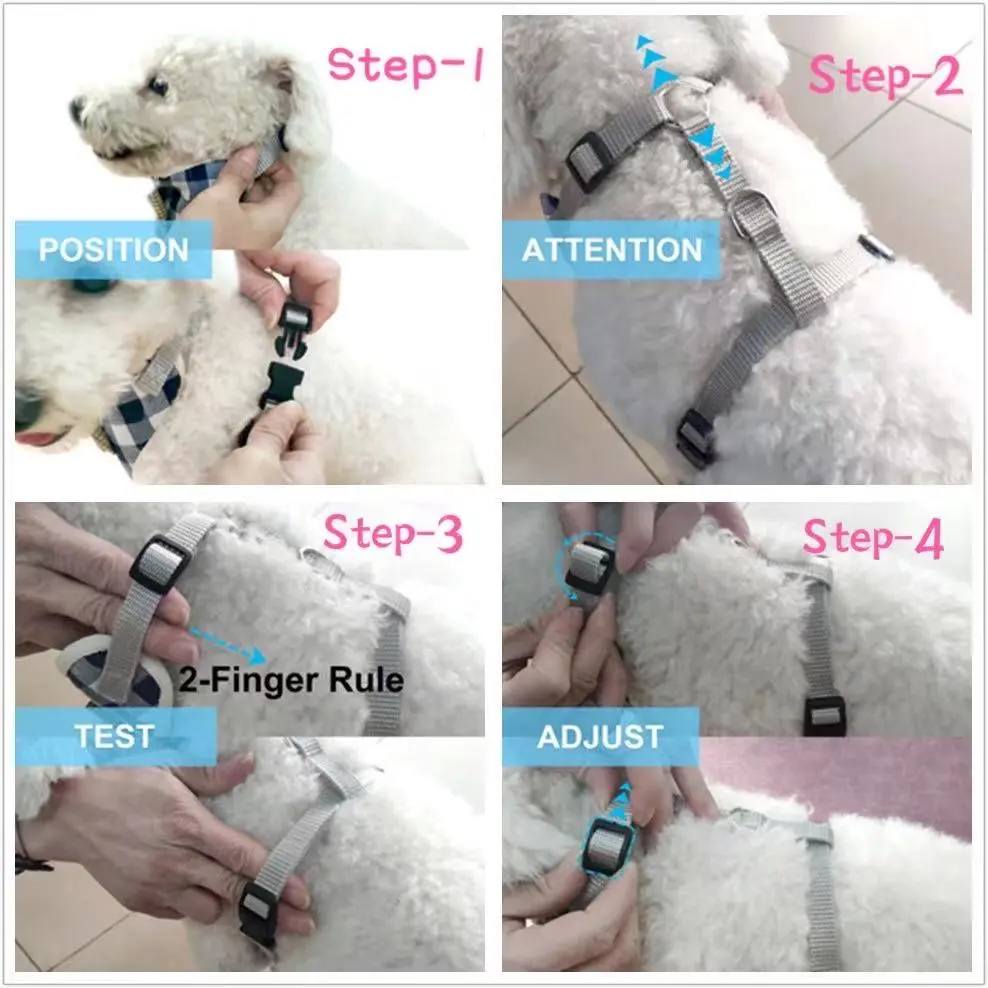 Step-1

POSITION

Step-2

ATTENTION

Step-3

2-Finger Rule

TEST

Step-4

ADJUST