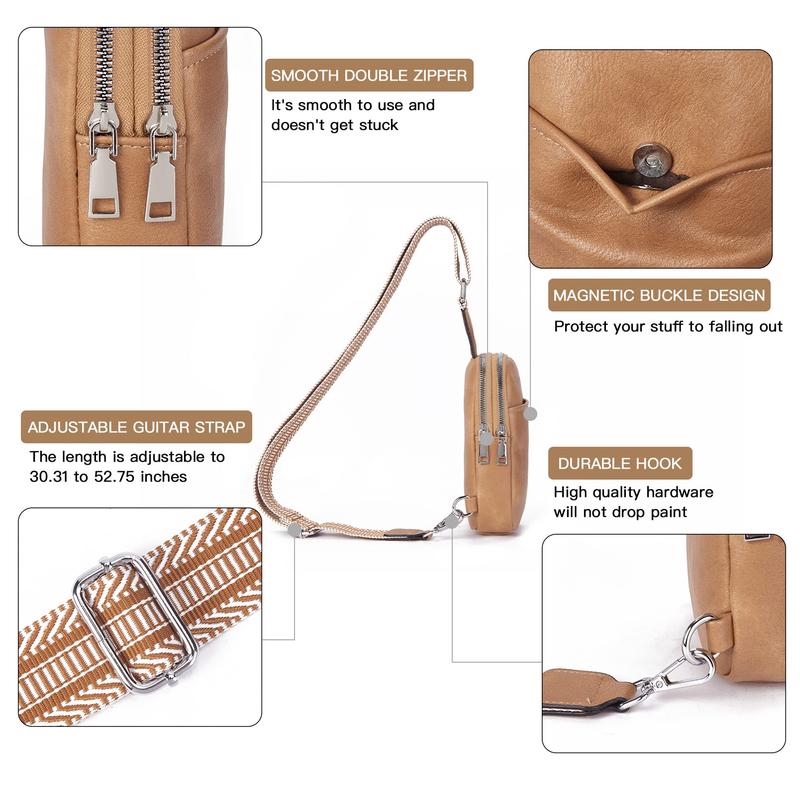 SMOOTH DOUBLE ZIPPER
It's smooth to use and doesn't get stuck

MAGNETIC BUCKLE DESIGN
Protect your stuff to falling out

ADJUSTABLE GUITAR STRAP
The length is adjustable to 30.31 to 52.75 inches

DURABLE HOOK
High quality hardware will not drop paint