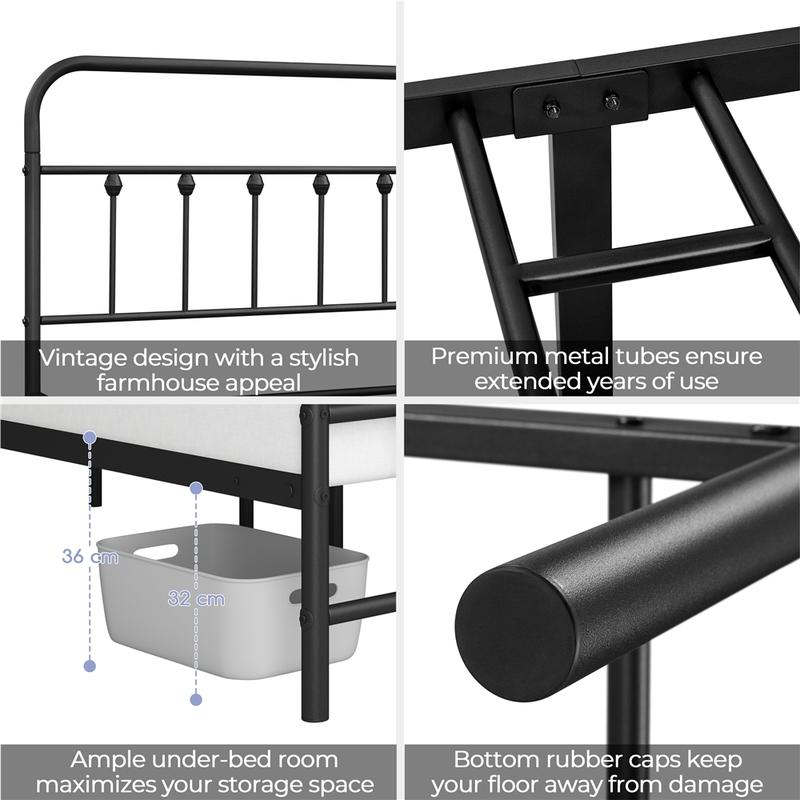 Vintage design with a stylish farmhouse appeal

Premium metal tubes ensure extended years of use

36 cm

32 cm

Ample under-bed room maximizes your storage space

Bottom rubber caps keep your floor away from damage