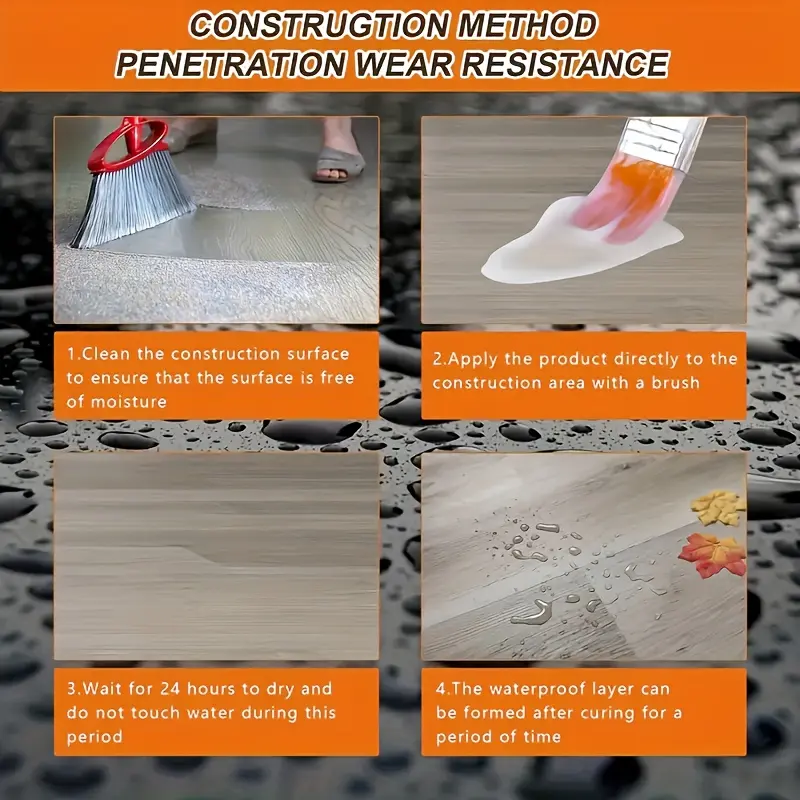 CONSTRUGTION METHOD
PENETRATION WEAR RESISTANCE

1.Clean the construction surface to ensure that the surface is free of moisture

2.Apply the product directly to the construction area with a brush

3.Wait for 24 hours to dry and do not touch water during this period

4.The waterproof layer can be formed after curing for a period of time