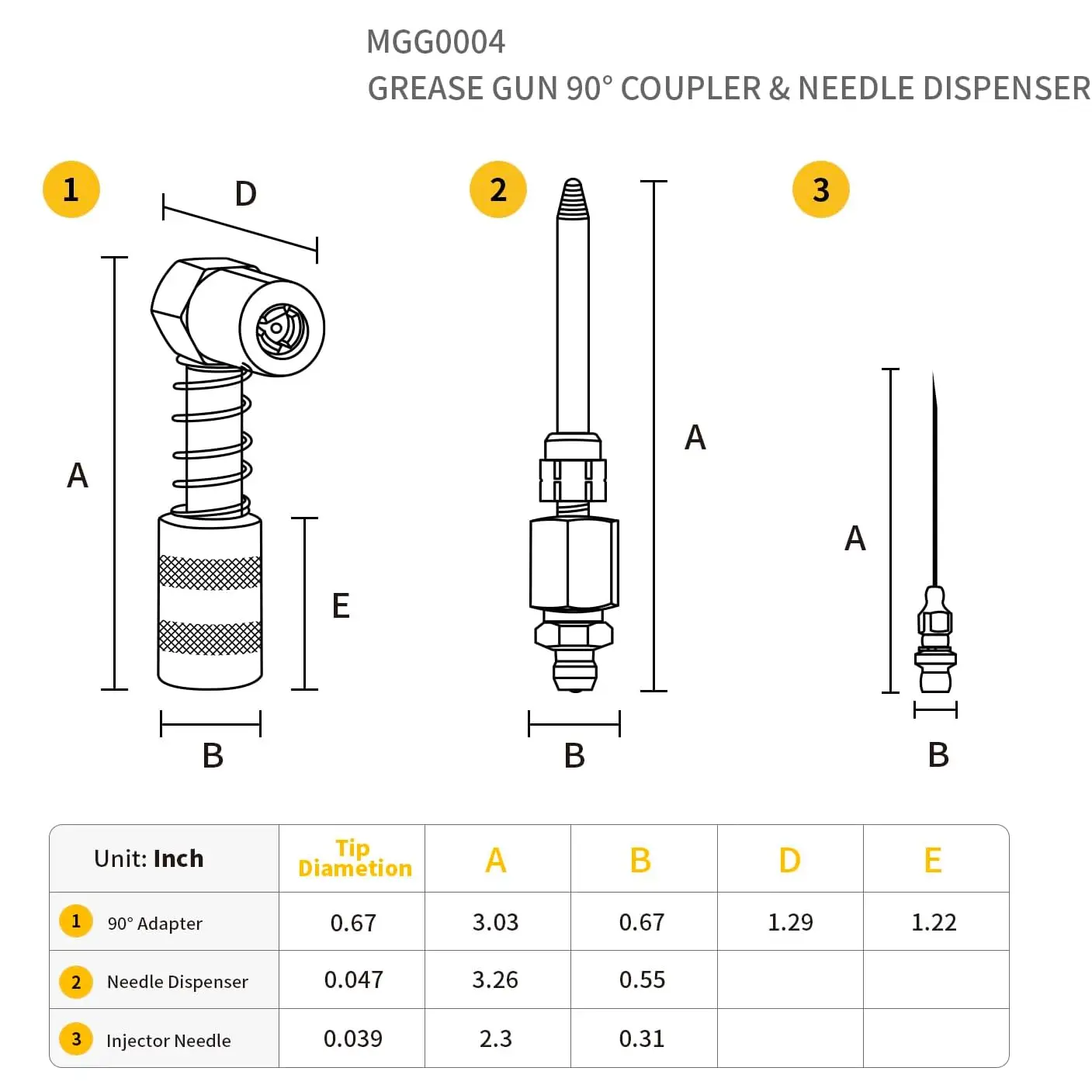 MGG0004
GREASE GUN 90° COUPLER & NEEDLE DISPENSER

1
D
A
E
B

2
A
B

3
A
B

| Unit: Inch | Tip Diametion | A | B | D | E |
|---|---|---|---|---|---|
| 1 90° Adapter | 0.67 | 3.03 | 0.67 | 1.29 | 1.22 |
| 2 Needle Dispenser | 0.047 | 3.26 | 0.55 | | |
| 3 Injector Needle | 0.039 | 2.3 | 0.31 | | |