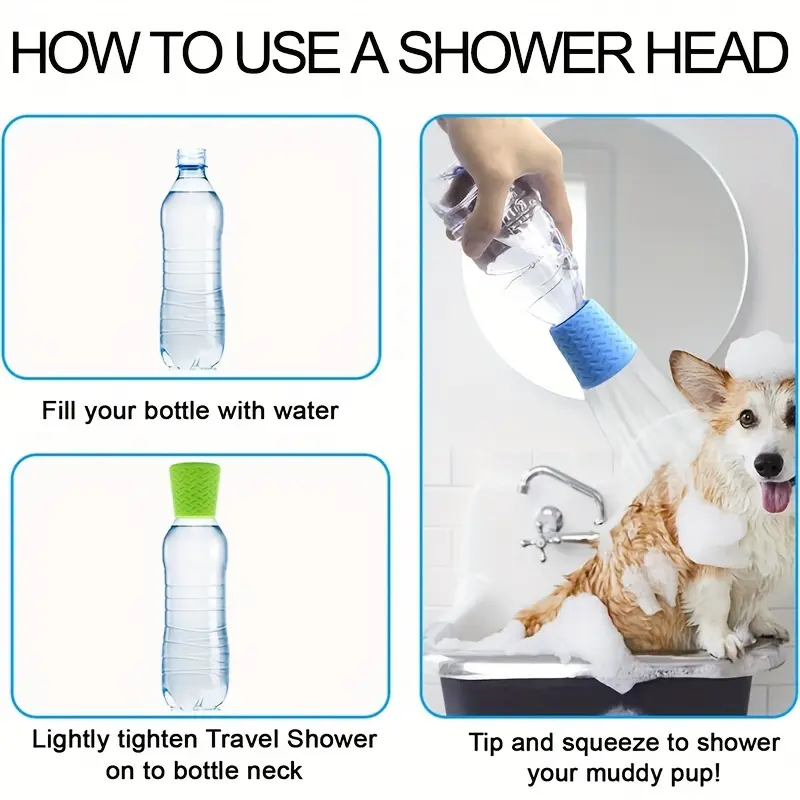 HOW TO USE A SHOWER HEAD

Fill your bottle with water

Lightly tighten Travel Shower on to bottle neck

Tip and squeeze to shower your muddy pup!