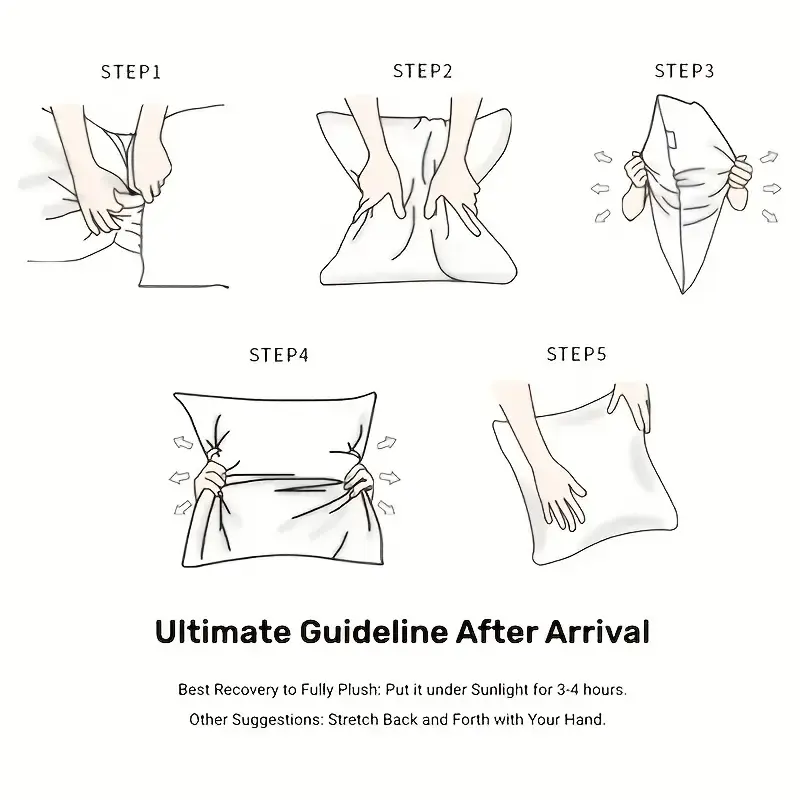 STEP1

STEP2

STEP3

STEP4

STEP5

Ultimate Guideline After Arrival

Best Recovery to Fully Plush: Put it under Sunlight for 3-4 hours.

Other Suggestions: Stretch Back and Forth with Your Hand.