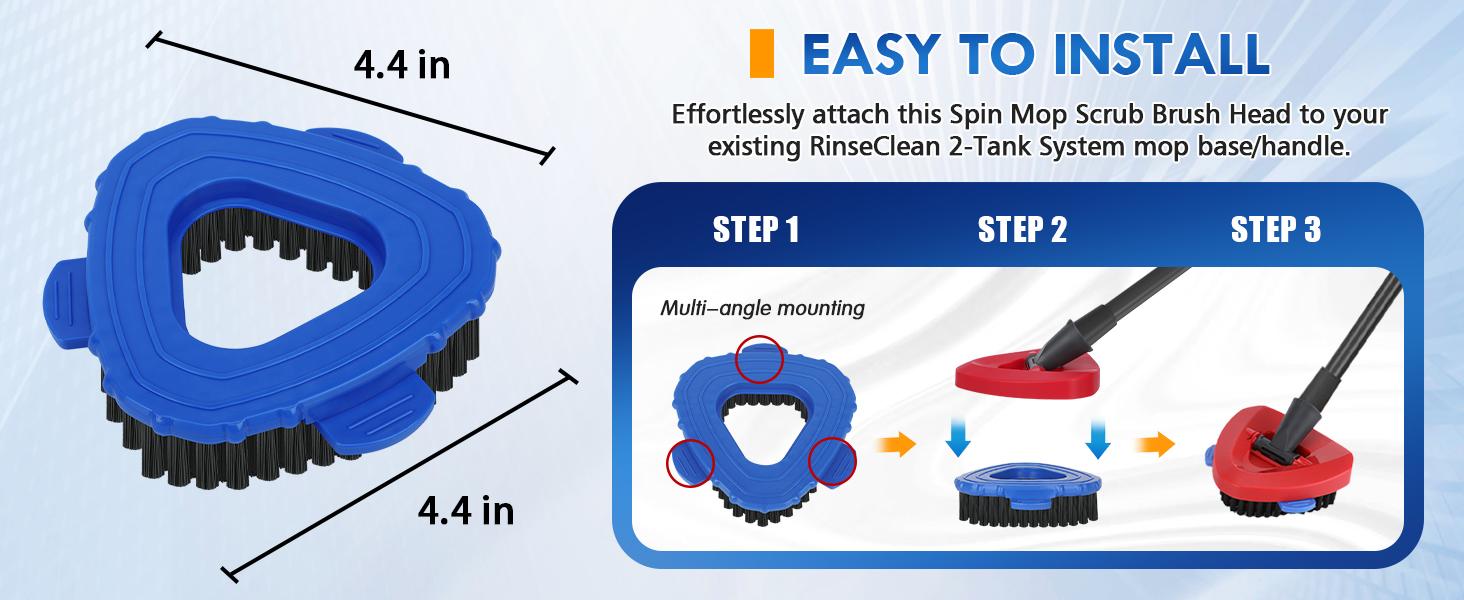 4.4 in

4.4 in

EASY TO INSTALL

Effortlessly attach this Spin Mop Scrub Brush Head to your existing RinseClean 2-Tank System mop base/handle.

STEP 1

STEP 2

STEP 3

Multi–angle mounting