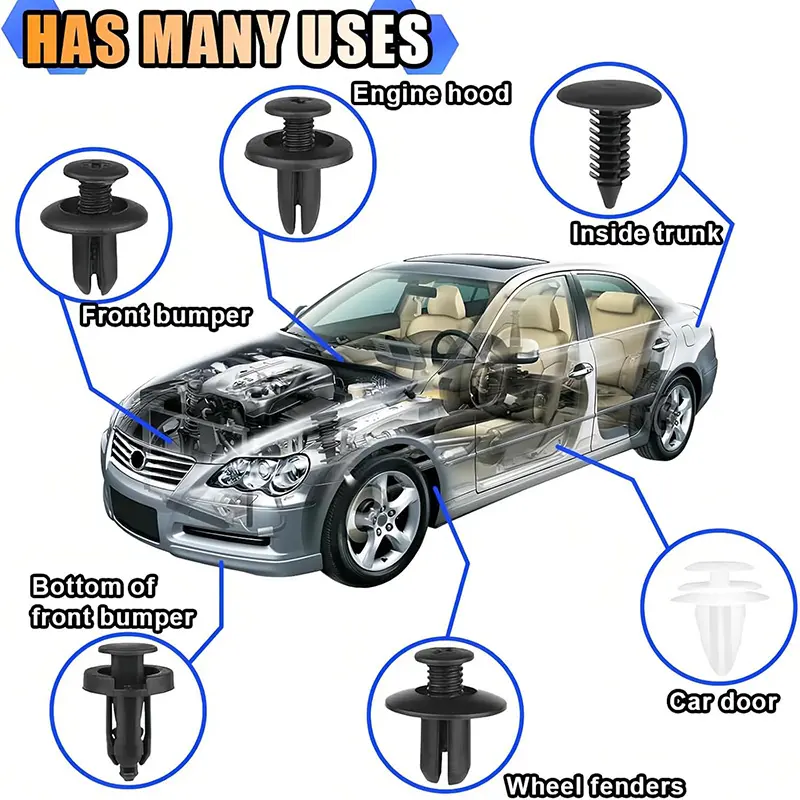 HAS MANY USES

Engine hood

Inside trunk

Front bumper

Bottom of front bumper

Car door

Wheel fenders