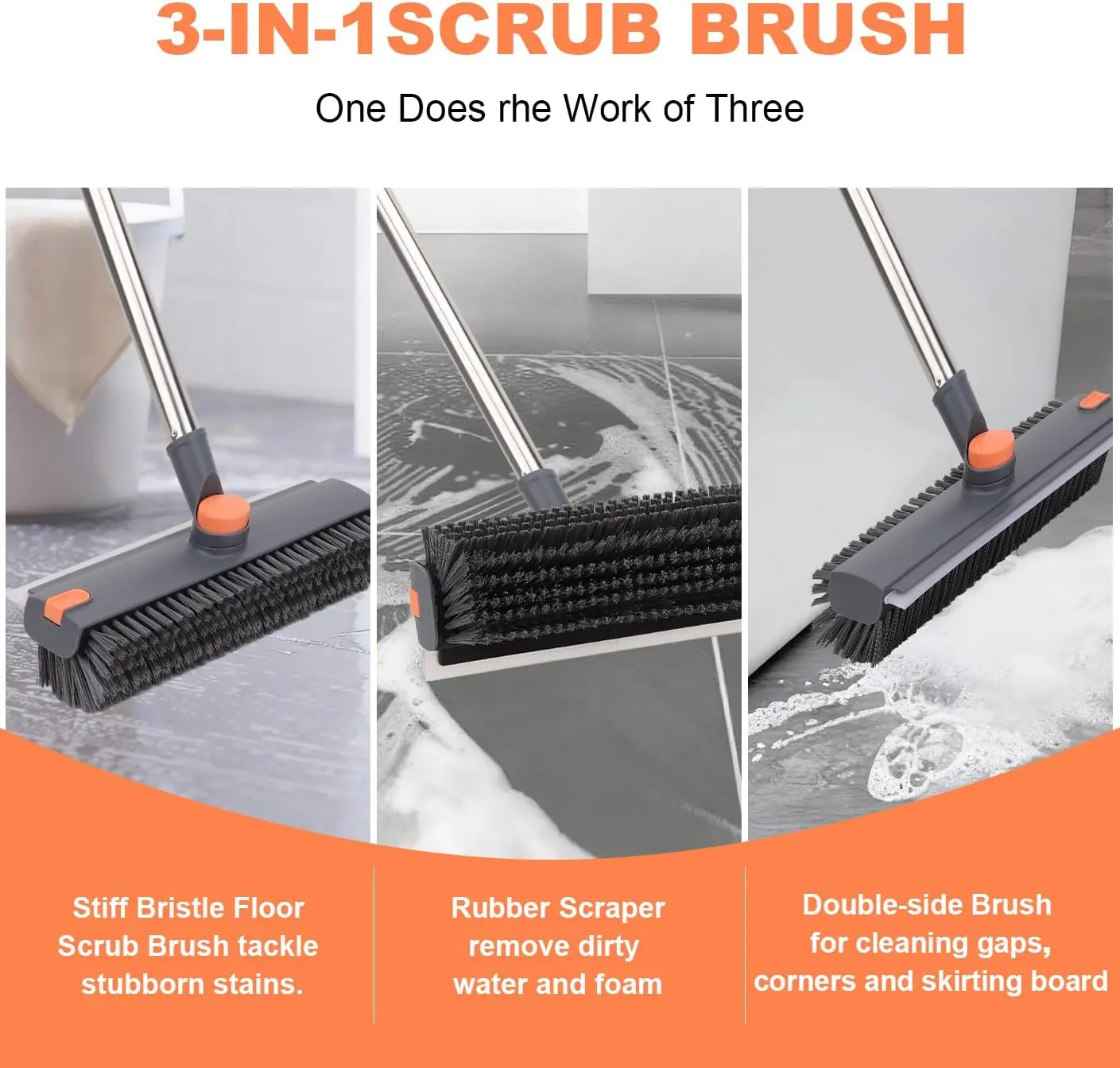 3-IN-1SCRUB BRUSH

One Does rhe Work of Three

Stiff Bristle Floor Scrub Brush tackle stubborn stains.

Rubber Scraper remove dirty water and foam

Double-side Brush for cleaning gaps, corners and skirting board