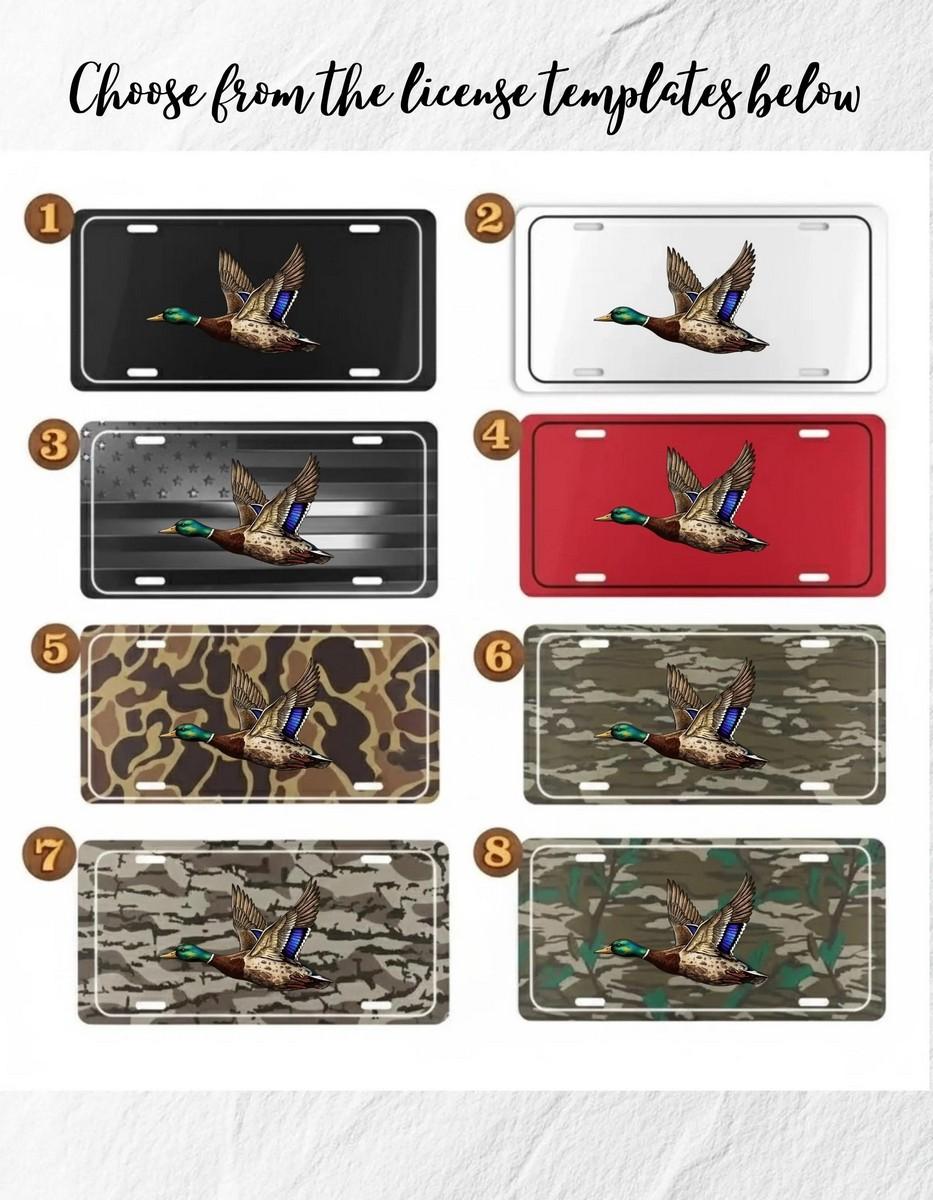 Choose from the license templates below

1

2

3

4

5

6

7

8