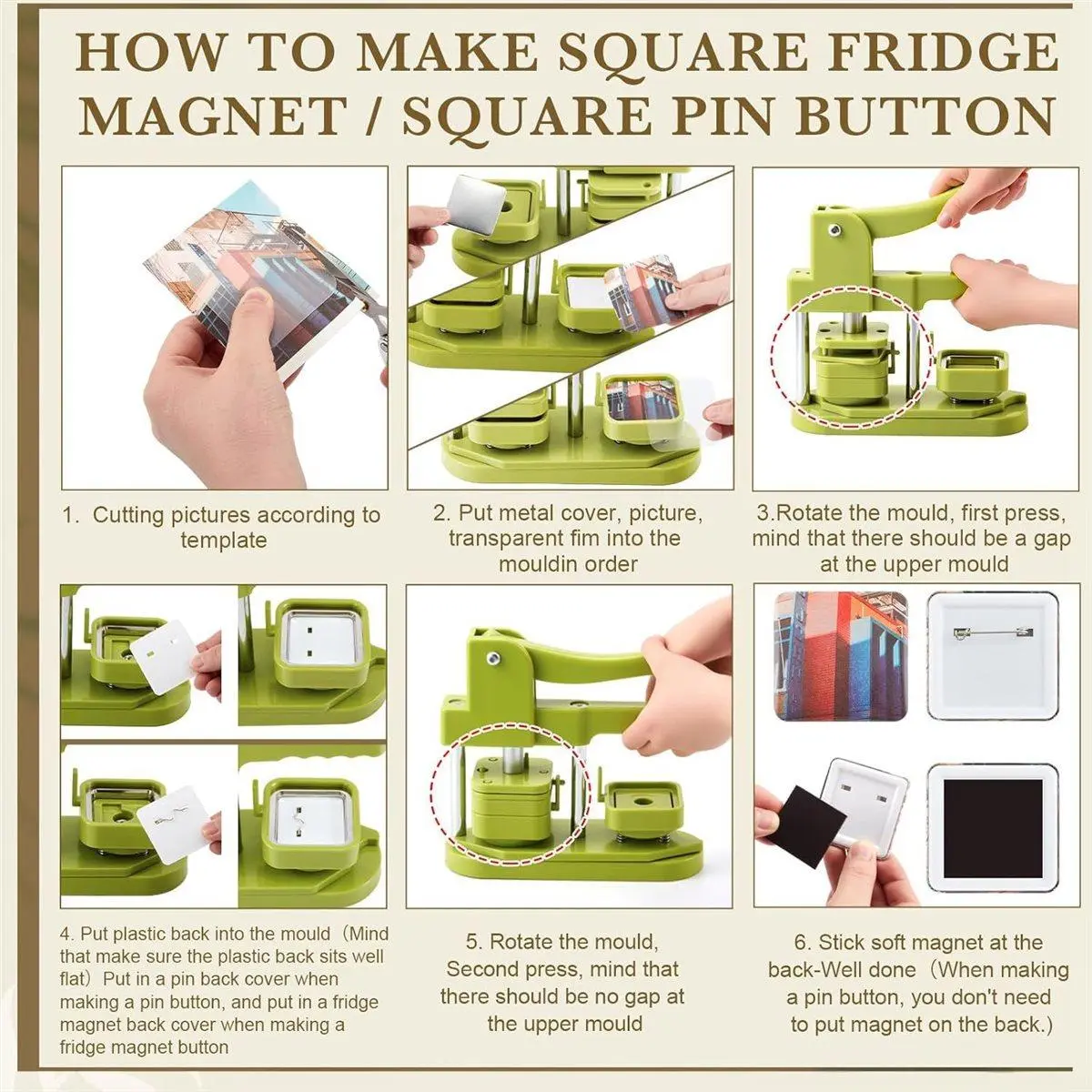 HOW TO MAKE SQUARE FRIDGE MAGNET / SQUARE PIN BUTTON

1. Cutting pictures according to template

2. Put metal cover, picture, transparent fim into the mouldin order

3.Rotate the mould, first press, mind that there should be a gap at the upper mould

4. Put plastic back into the mould（Mind that make sure the plastic back sits well flat）Put in a pin back cover when making a pin button, and put in a fridge magnet back cover when making a fridge magnet button

5. Rotate the mould, Second press, mind that there should be no gap at the upper mould

6. Stick soft magnet at the back-Well done（When making a pin button, you don't need to put magnet on the back.）