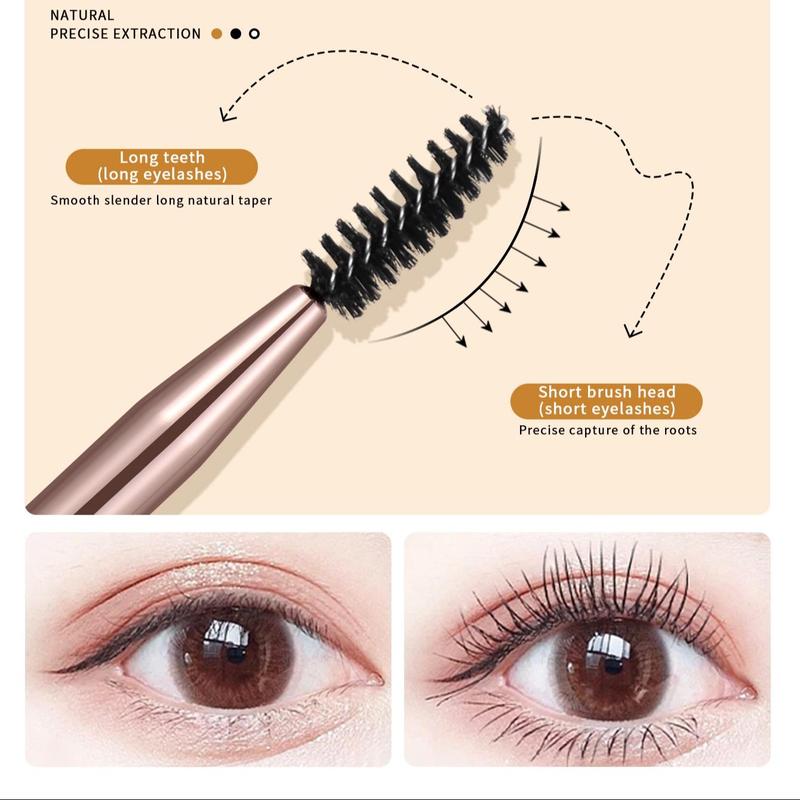 NATURAL
PRECISE EXTRACTION

Long teeth
(long eyelashes)
Smooth slender long natural taper

Short brush head
(short eyelashes)
Precise capture of the roots