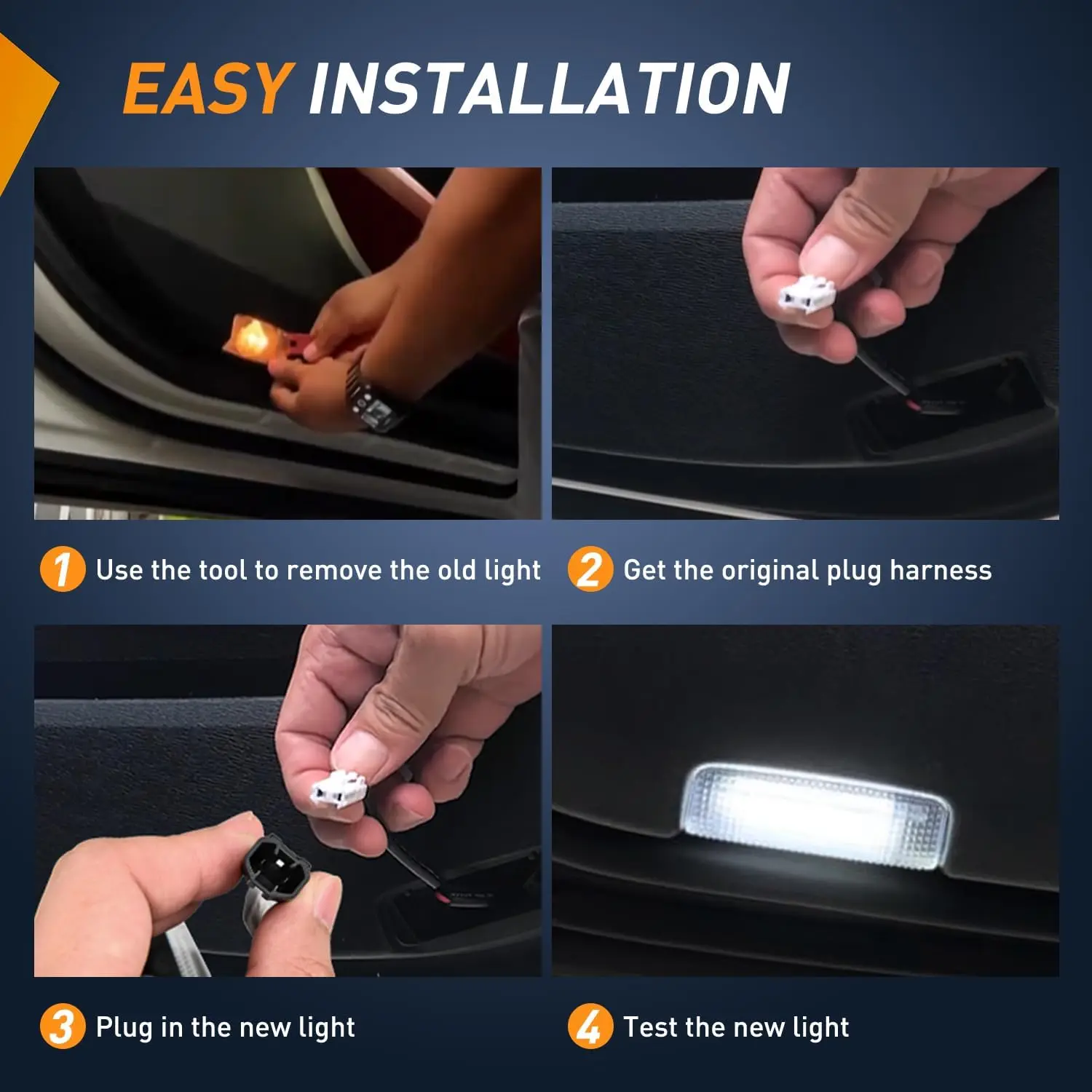 EASY INSTALLATION

1 Use the tool to remove the old light

2 Get the original plug harness

3 Plug in the new light

4 Test the new light