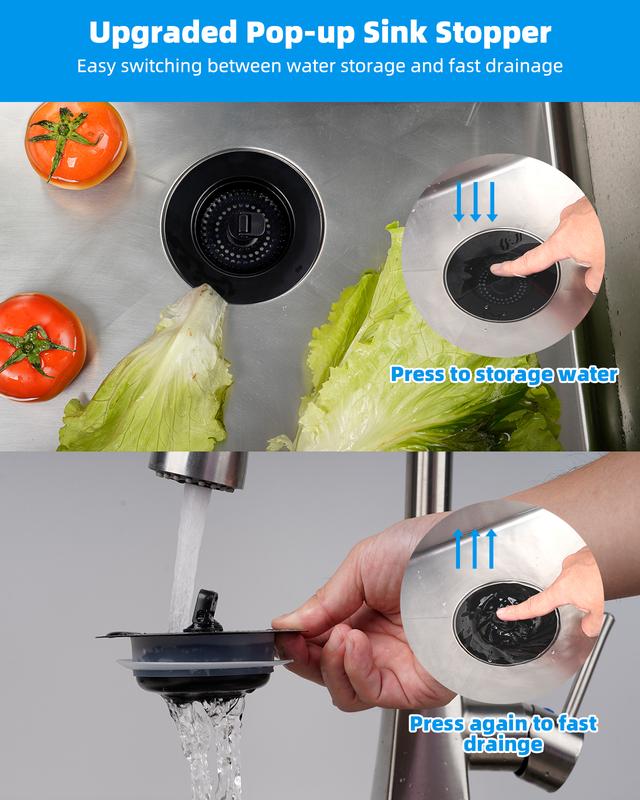 Upgraded Pop-up Sink Stopper
Easy switching between water storage and fast drainage

Press to storage water

Press again to fast drainge