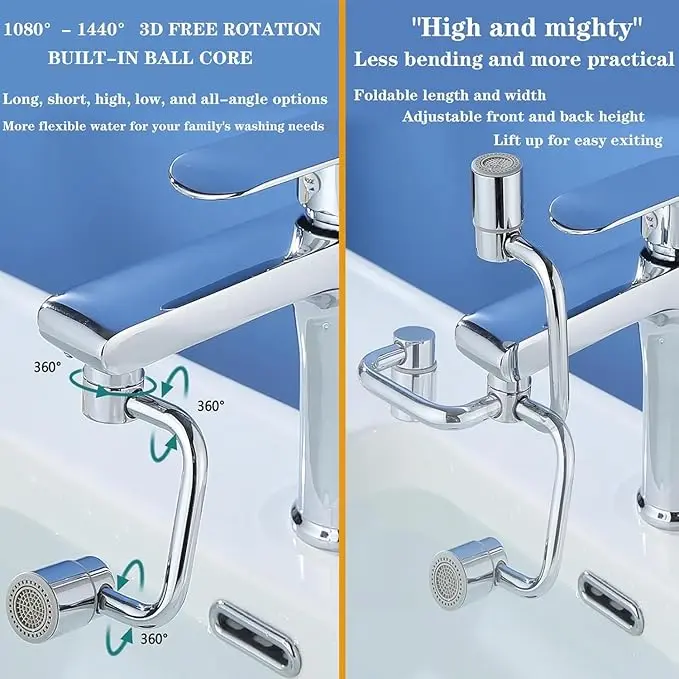 1080° – 1440° 3D FREE ROTATION
BUILT–IN BALL CORE

Long, short, high, low, and all–angle options
More flexible water for your family's washing needs

360°
360°
360°

"High and mighty"
Less bending and more practical

Foldable length and width
Adjustable front and back height
Lift up for easy exiting