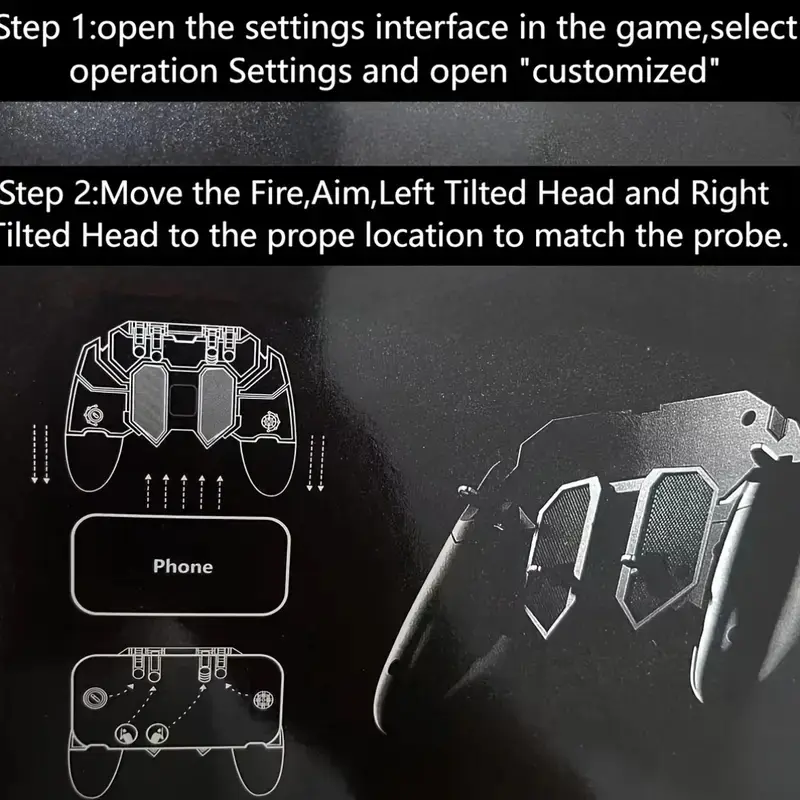 Step 1:open the settings interface in the game,select operation Settings and open "customized"

Step 2:Move the Fire,Aim,Left Tilted Head and Right Tilted Head to the prope location to match the probe.

Phone