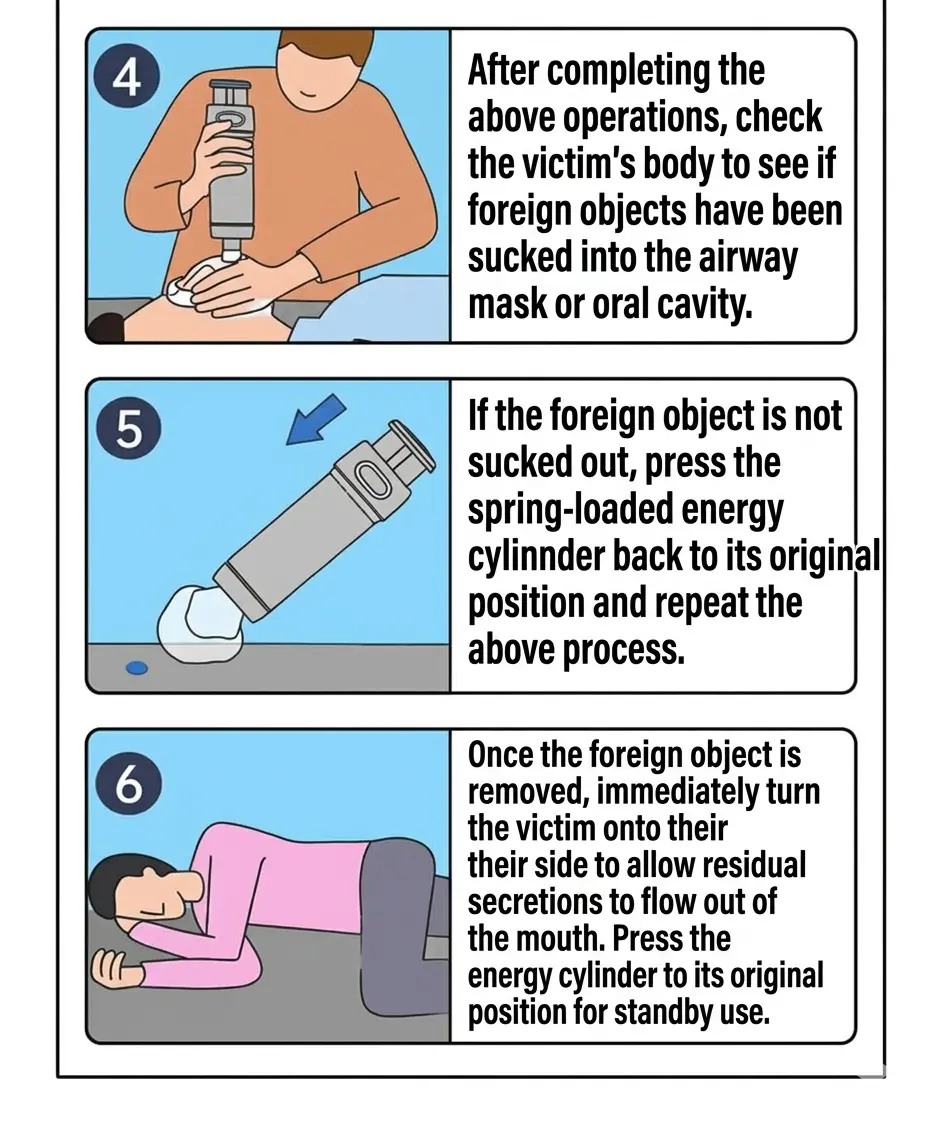 4

After completing the above operations, check the victim's body to see if foreign objects have been sucked into the airway mask or oral cavity.

5

If the foreign object is not sucked out, press the spring-loaded energy cylinnder back to its original position and repeat the above process.

6

Once the foreign object is removed, immediately turn the victim onto their their side to allow residual secretions to flow out of the mouth. Press the energy cylinder to its original position for standby use.