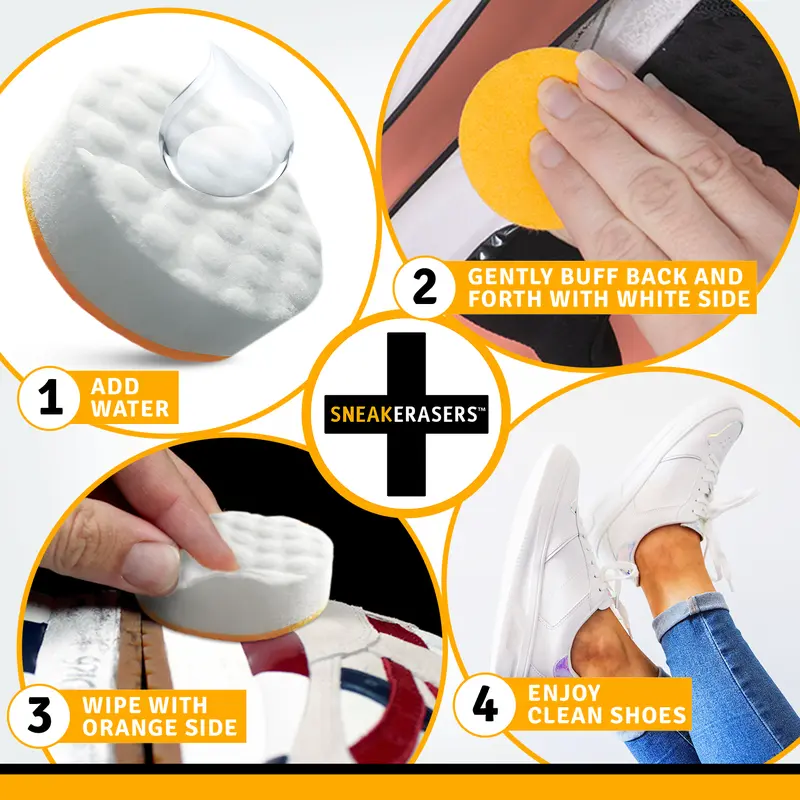 1 ADD WATER

2 GENTLY BUFF BACK AND FORTH WITH WHITE SIDE

SNEAKERASERS™

3 WIPE WITH ORANGE SIDE

4 ENJOY CLEAN SHOES