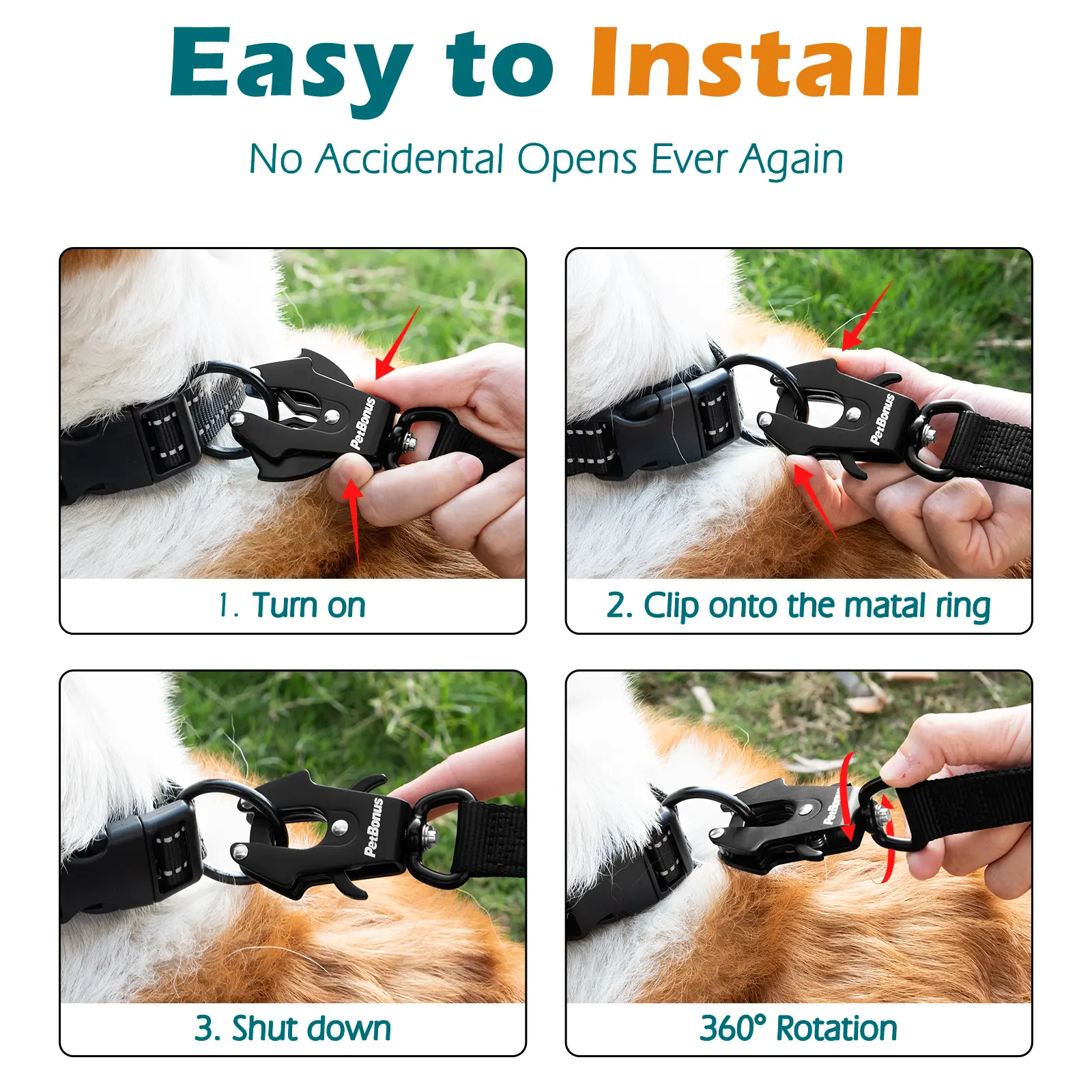 Easy to Install

No Accidental Opens Ever Again

PetBonus

1. Turn on

PetBonus

2. Clip onto the matal ring

PetBonus

3. Shut down

PetBonus

360° Rotation