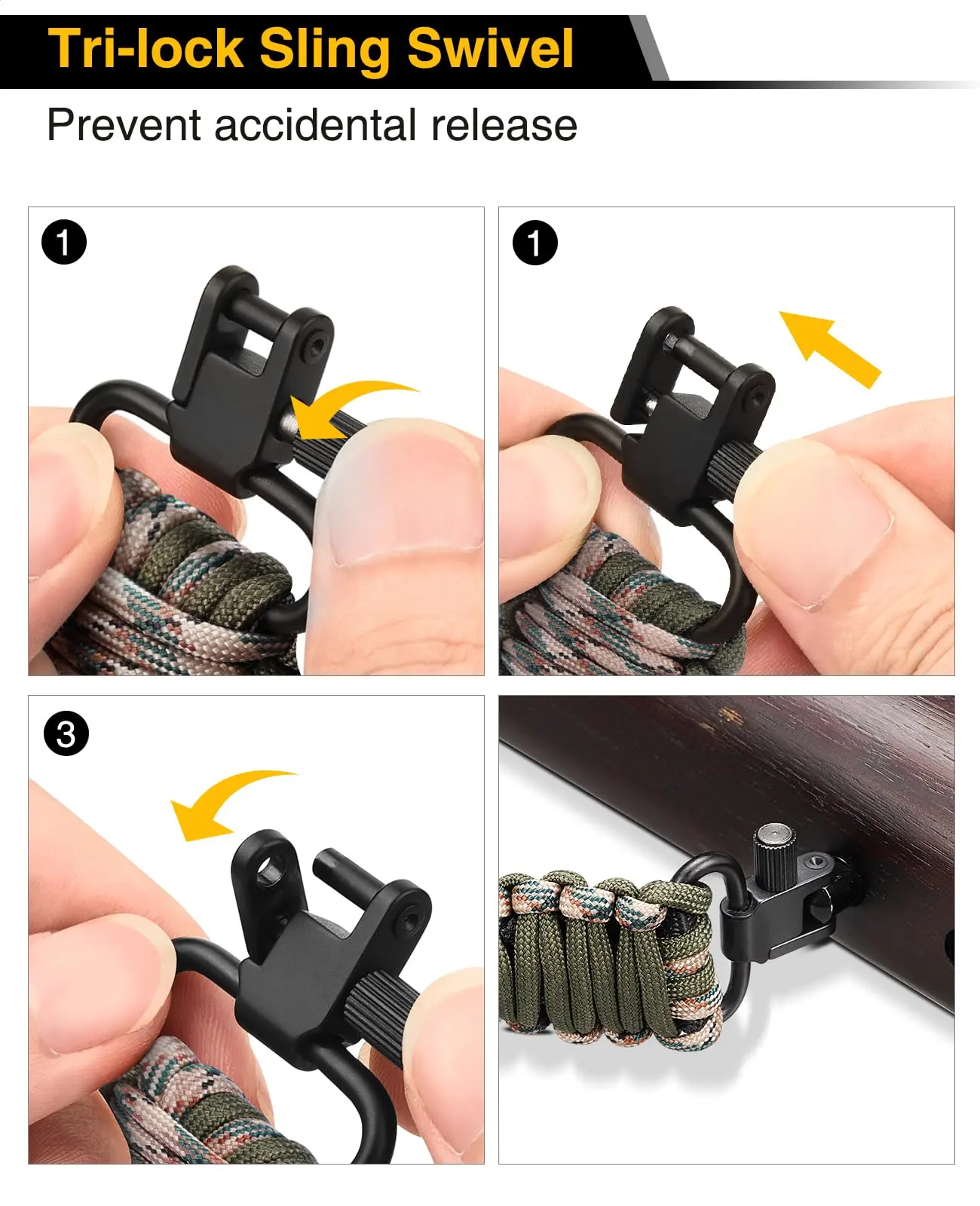 Tri-lock Sling Swivel

Prevent accidental release

1

1

3