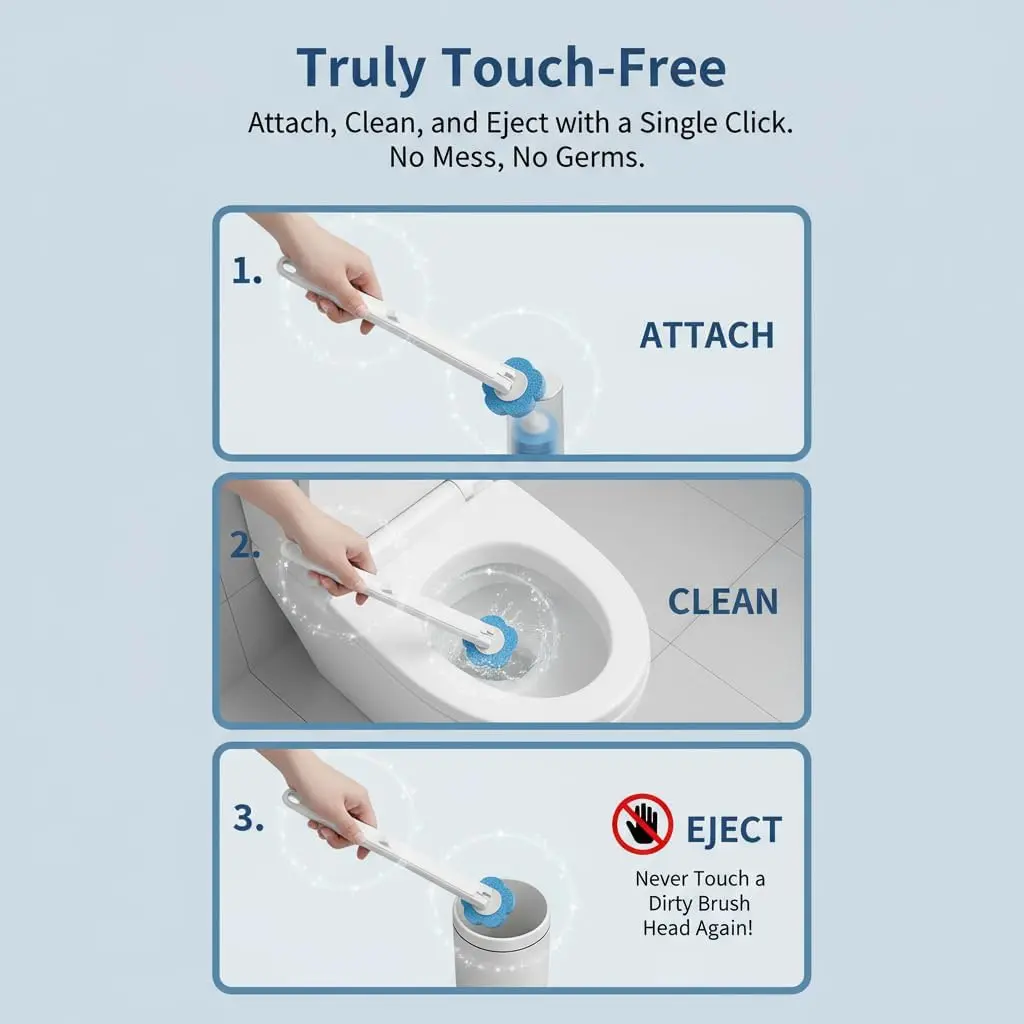 Truly Touch-Free

Attach, Clean, and Eject with a Single Click. No Mess, No Germs.

1.

ATTACH

2.

CLEAN

3.

EJECT

Never Touch a Dirty Brush Head Again!