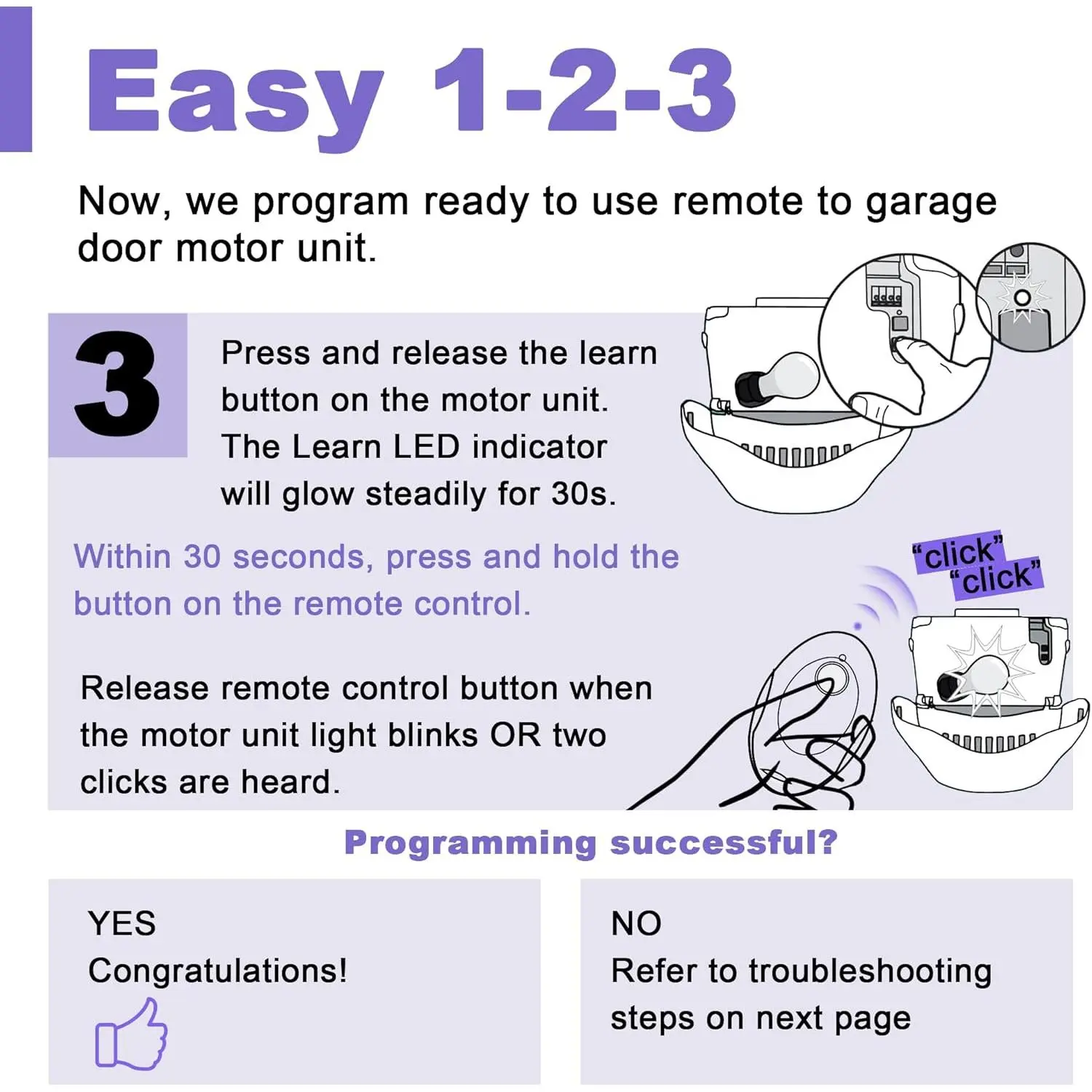 Easy 1-2-3

Now, we program ready to use remote to garage door motor unit.

3

Press and release the learn button on the motor unit. The Learn LED indicator will glow steadily for 30s.

Within 30 seconds, press and hold the button on the remote control.

"click"
"click"

Release remote control button when the motor unit light blinks OR two clicks are heard.

Programming successful?

YES
Congratulations!

NO
Refer to troubleshooting steps on next page